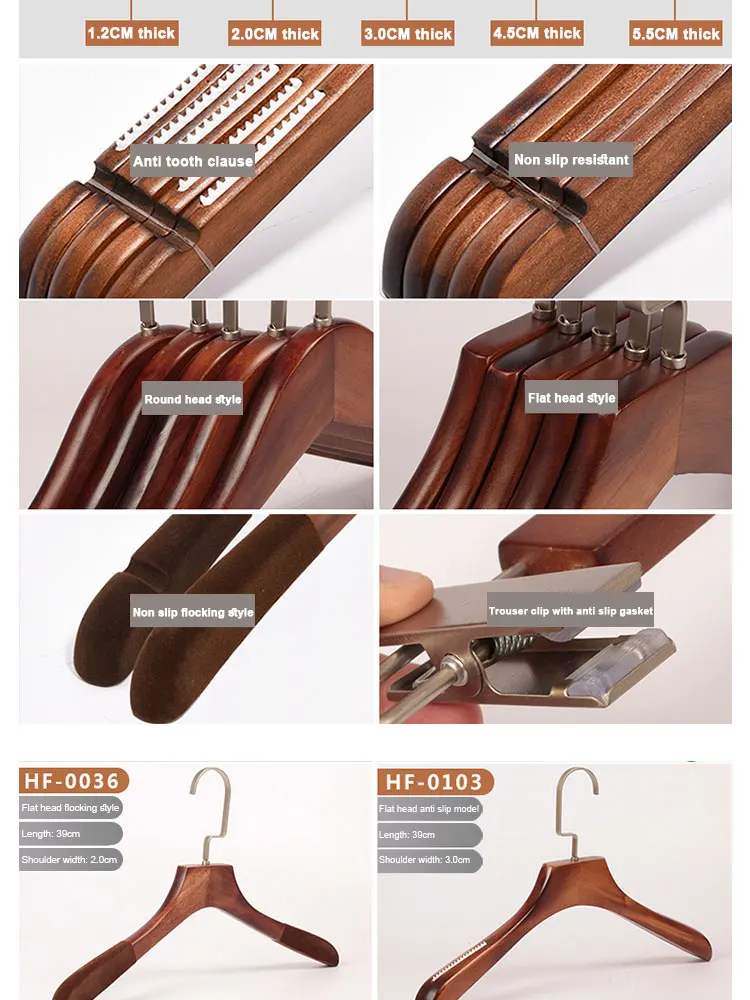 1.2CM thick
2.0CM thick
3.0CM thick
4.5CM thick
5.5CM thick

Anti tooth clause

Non slip resistant

Round head style

Flat head style

Non slip flocking style

Trouser clip with anti slip gasket

HF-0036
Flat head flocking style
Length: 39cm
Shoulder width: 2.0cm

HF-0103
Flat head anti slip model
Length: 39cm
Shoulder width: 3.0cm