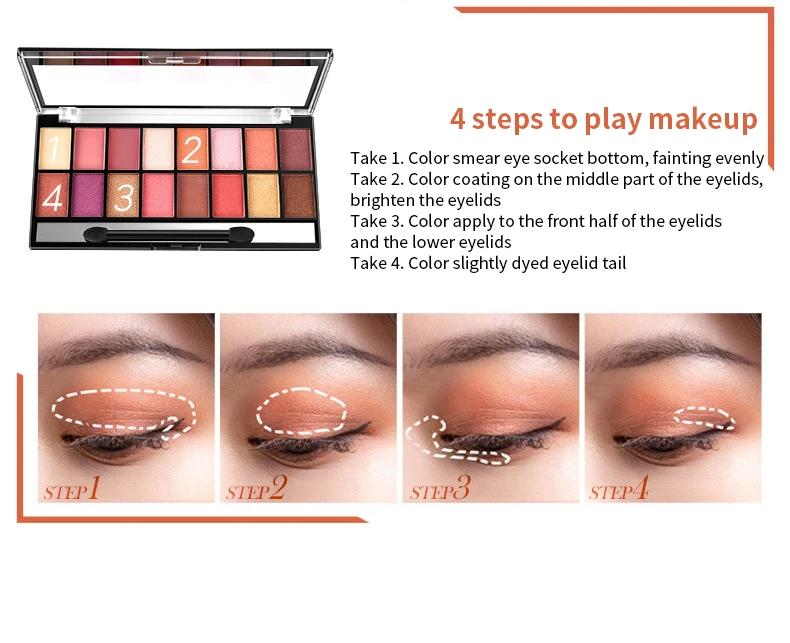 1
2
4
3

4 steps to play makeup

Take 1. Color smear eye socket bottom, fainting evenly
Take 2. Color coating on the middle part of the eyelids, brighten the eyelids
Take 3. Color apply to the front half of the eyelids and the lower eyelids
Take 4. Color slightly dyed eyelid tail

STEP1
STEP2
STEP3
STEP4