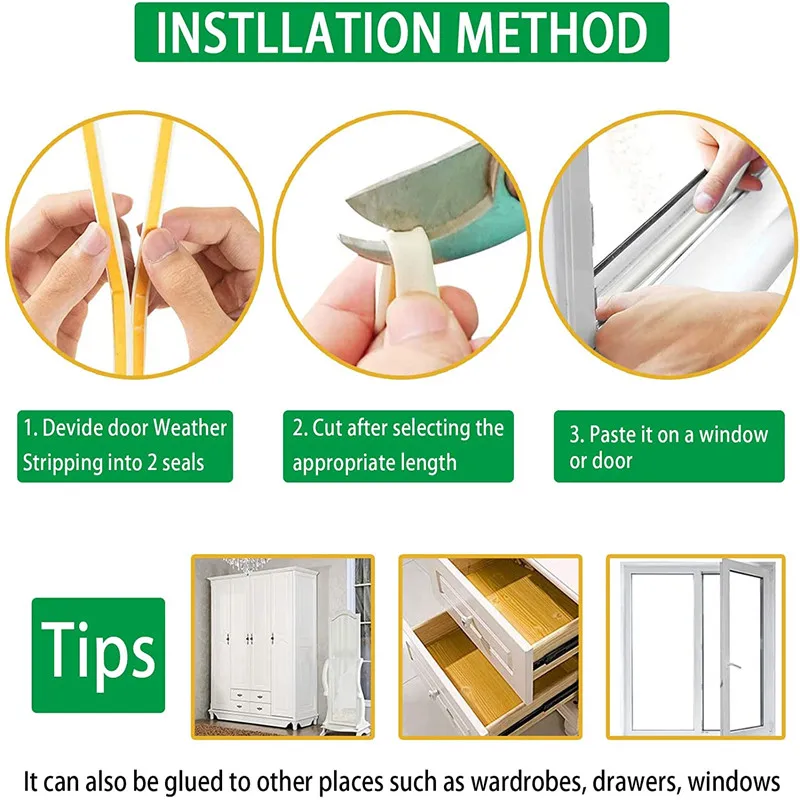 INSTLLATION METHOD

1. Devide door Weather Stripping into 2 seals

2. Cut after selecting the appropriate length

3. Paste it on a window or door

Tips

It can also be glued to other places such as wardrobes, drawers, windows