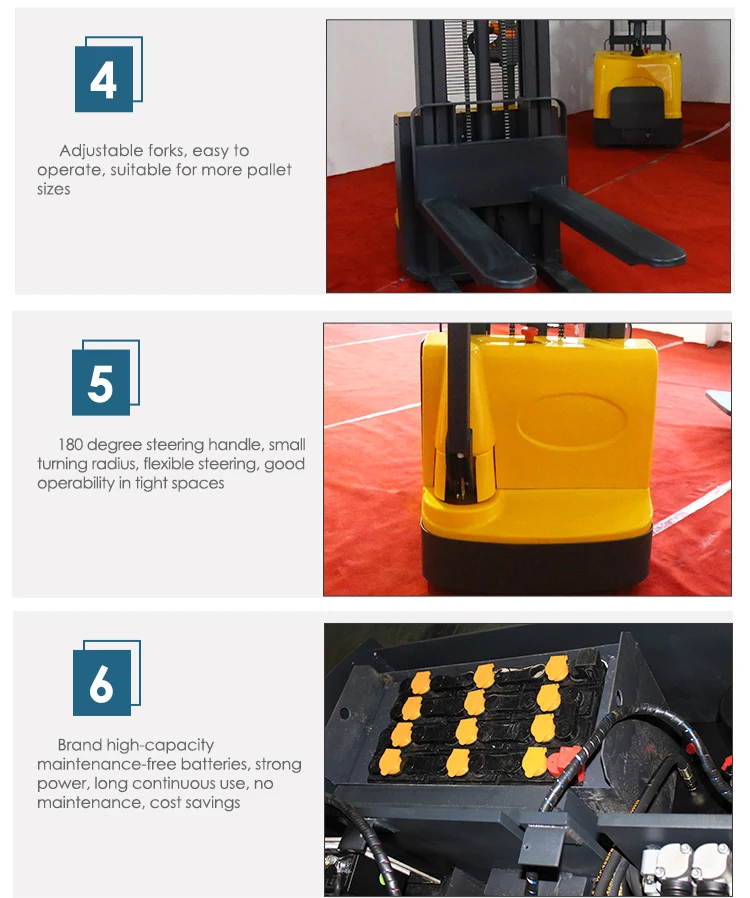 4

Adjustable forks, easy to operate, suitable for more pallet sizes

5

180 degree steering handle, small turning radius, flexible steering, good operability in tight spaces

6

Brand high-capacity maintenance-free batteries, strong power, long continuous use, no maintenance, cost savings