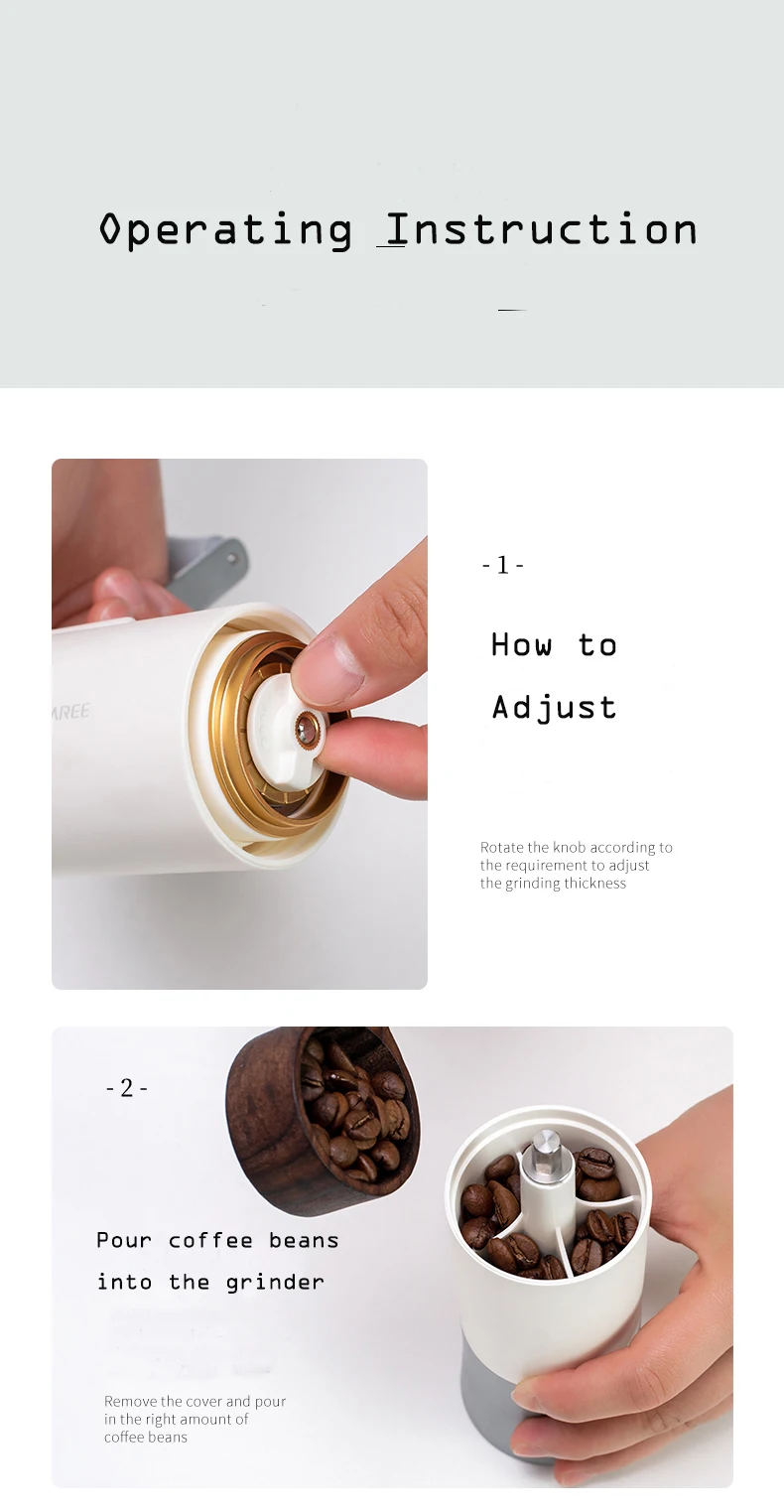 Operating Instruction

AREE

-1-

How to Adjust

Rotate the knob according to the requirement to adjust the grinding thickness

-2-

Pour coffee beans into the grinder

Remove the cover and pour in the right amount of coffee beans