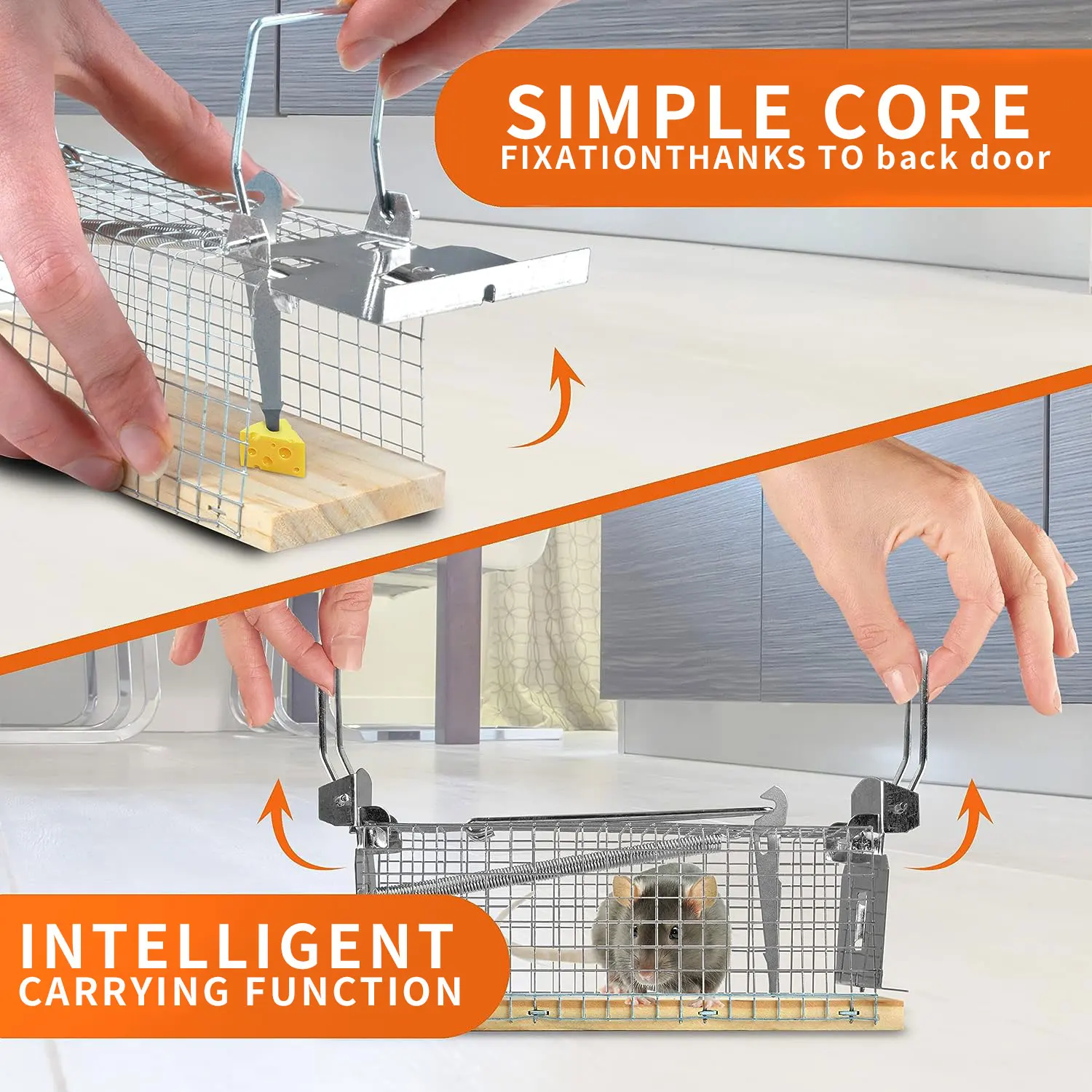 SIMPLE CORE
FIXATIONTHANKS TO back door

INTELLIGENT
CARRYING FUNCTION