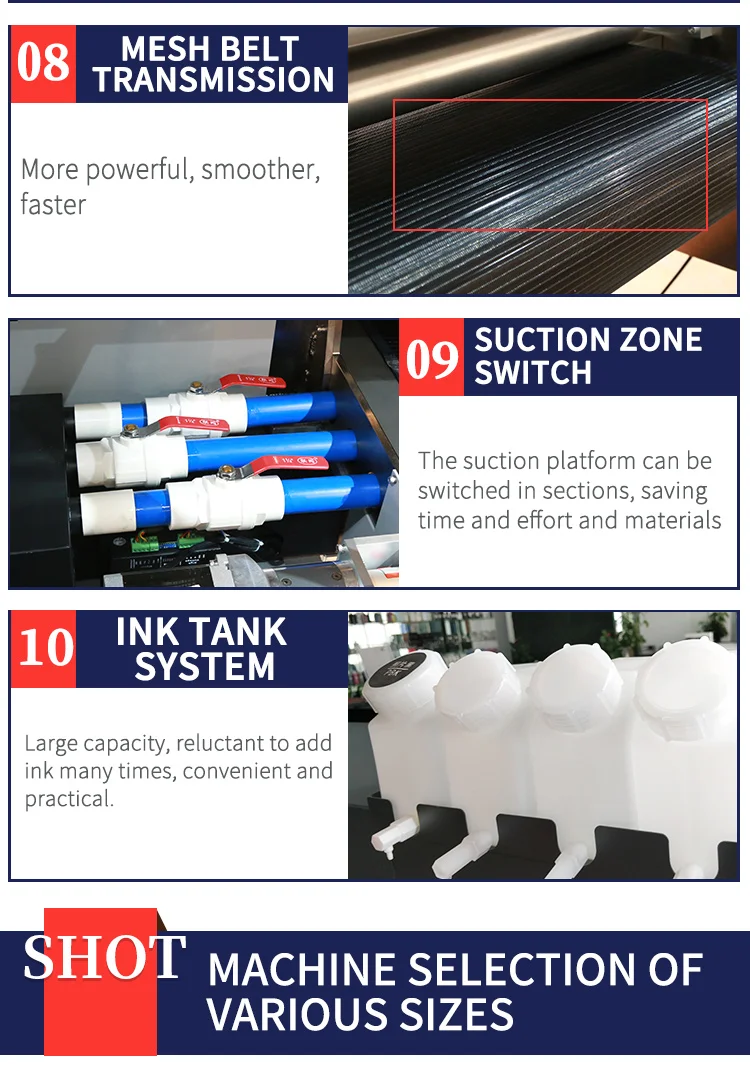 08 MESH BELT TRANSMISSION

More powerful, smoother, faster

09 SUCTION ZONE SWITCH

The suction platform can be switched in sections, saving time and effort and materials

10 INK TANK SYSTEM

Large capacity, reluctant to add ink many times, convenient and practical.

SHOT MACHINE SELECTION OF VARIOUS SIZES