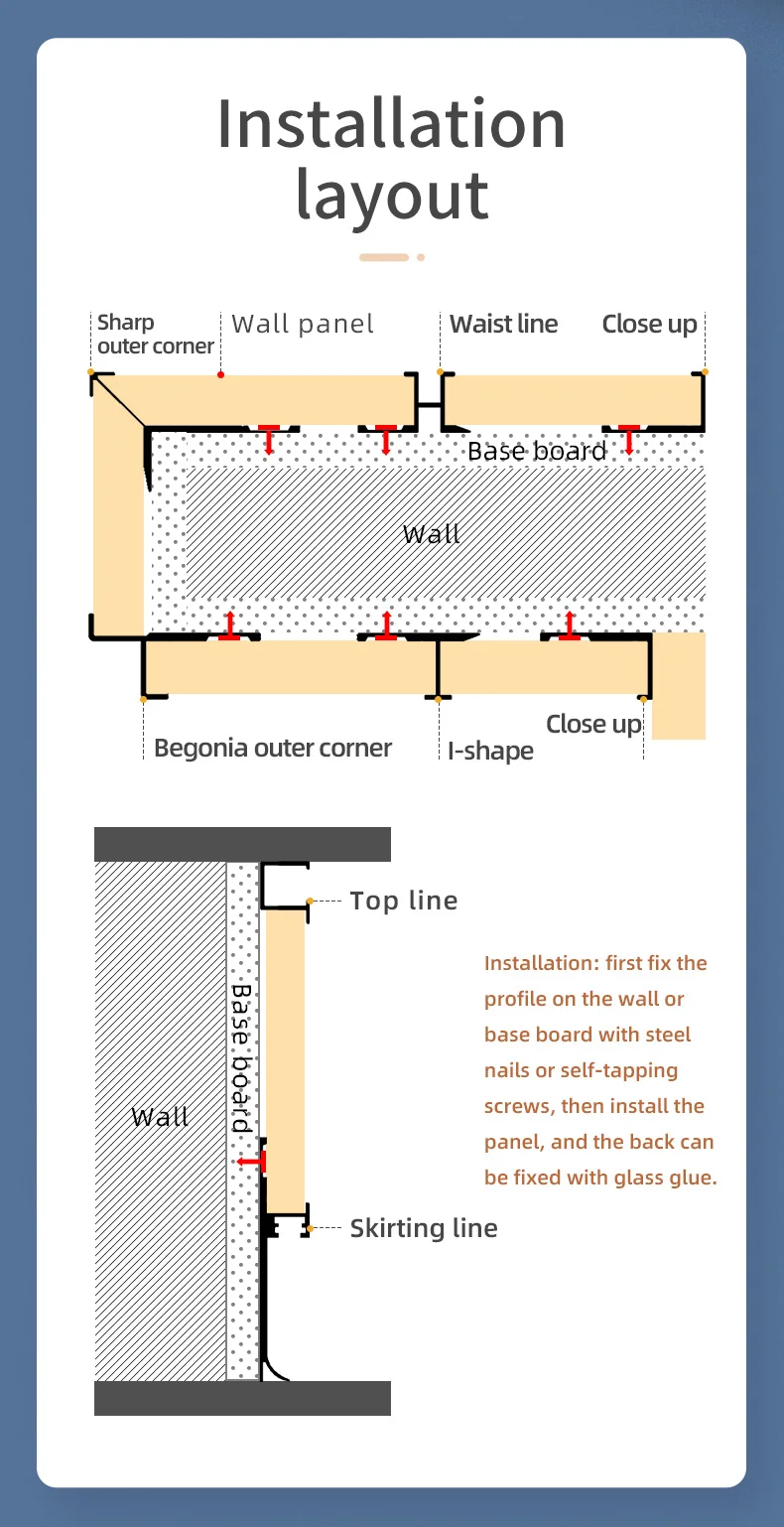 Installation layout

Sharp outer corner

Wall panel

Waist line

Close up

Base board

Wall

Begonia outer corner

I-shape

Close up

Top line

Base board

Wall

Skirting line

Installation: first fix the profile on the wall or base board with steel nails or self-tapping screws, then install the panel, and the back can be fixed with glass glue.