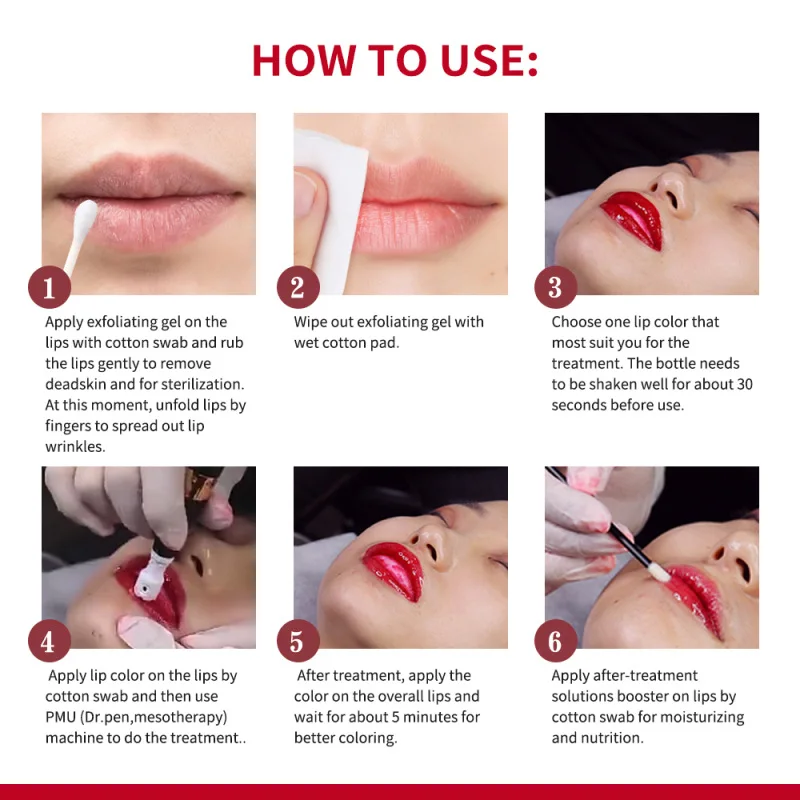 HOW TO USE:

1
Apply exfoliating gel on the lips with cotton swab and rub the lips gently to remove deadskin and for sterilization. At this moment, unfold lips by fingers to spread out lip wrinkles.

2
Wipe out exfoliating gel with wet cotton pad.

3
Choose one lip color that most suit you for the treatment. The bottle needs to be shaken well for about 30 seconds before use.

4
Apply lip color on the lips by cotton swab and then use PMU (Dr.pen,mesotherapy) machine to do the treatment..

5
After treatment, apply the color on the overall lips and wait for about 5 minutes for better coloring.

6
Apply after-treatment solutions booster on lips by cotton swab for moisturizing and nutrition.