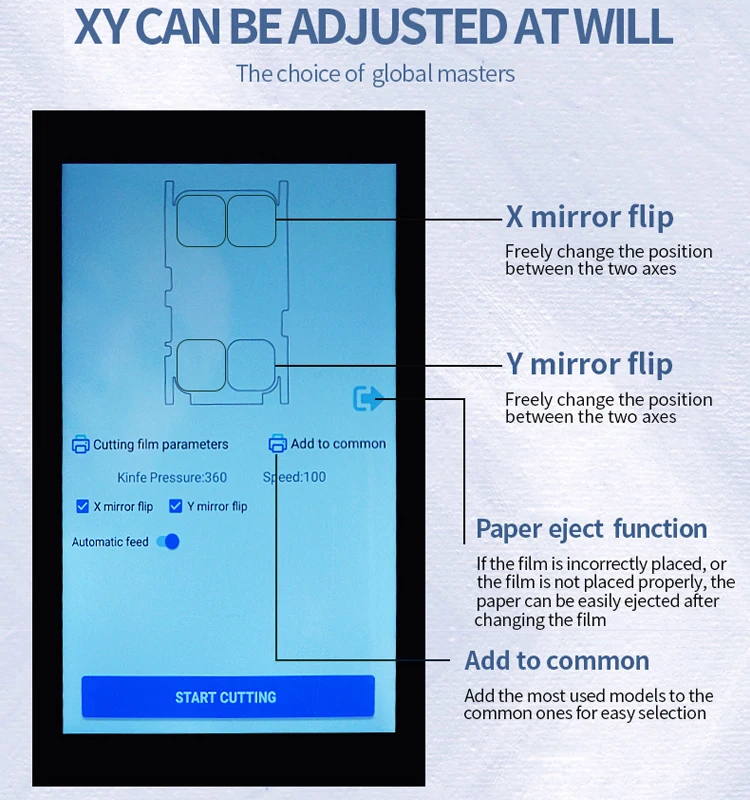 XY CAN BE ADJUSTED AT WILL

The choice of global masters

Cutting film parameters

Add to common

Kinfe Pressure:360

Speed:100

X mirror flip

Y mirror flip

Automatic feed

START CUTTING

X mirror flip

Freely change the position between the two axes

Y mirror flip

Freely change the position between the two axes

Paper eject function

If the film is incorrectly placed, or the film is not placed properly, the paper can be easily ejected after changing the film

Add to common

Add the most used models to the common ones for easy selection