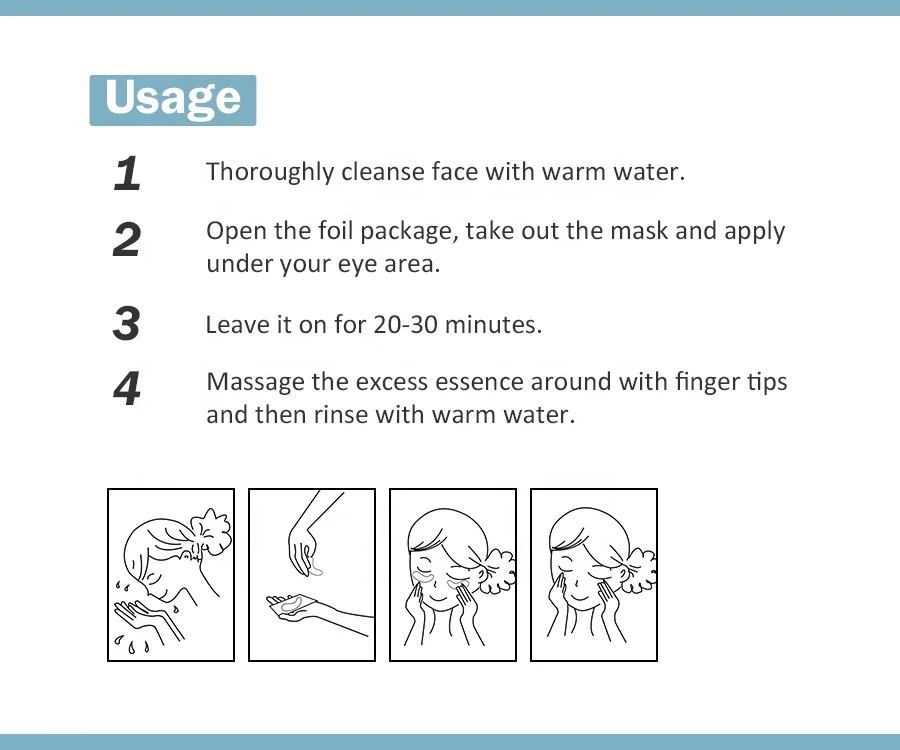 Usage

1 Thoroughly cleanse face with warm water.

2 Open the foil package, take out the mask and apply under your eye area.

3 Leave it on for 20-30 minutes.

4 Massage the excess essence around with finger tips and then rinse with warm water.