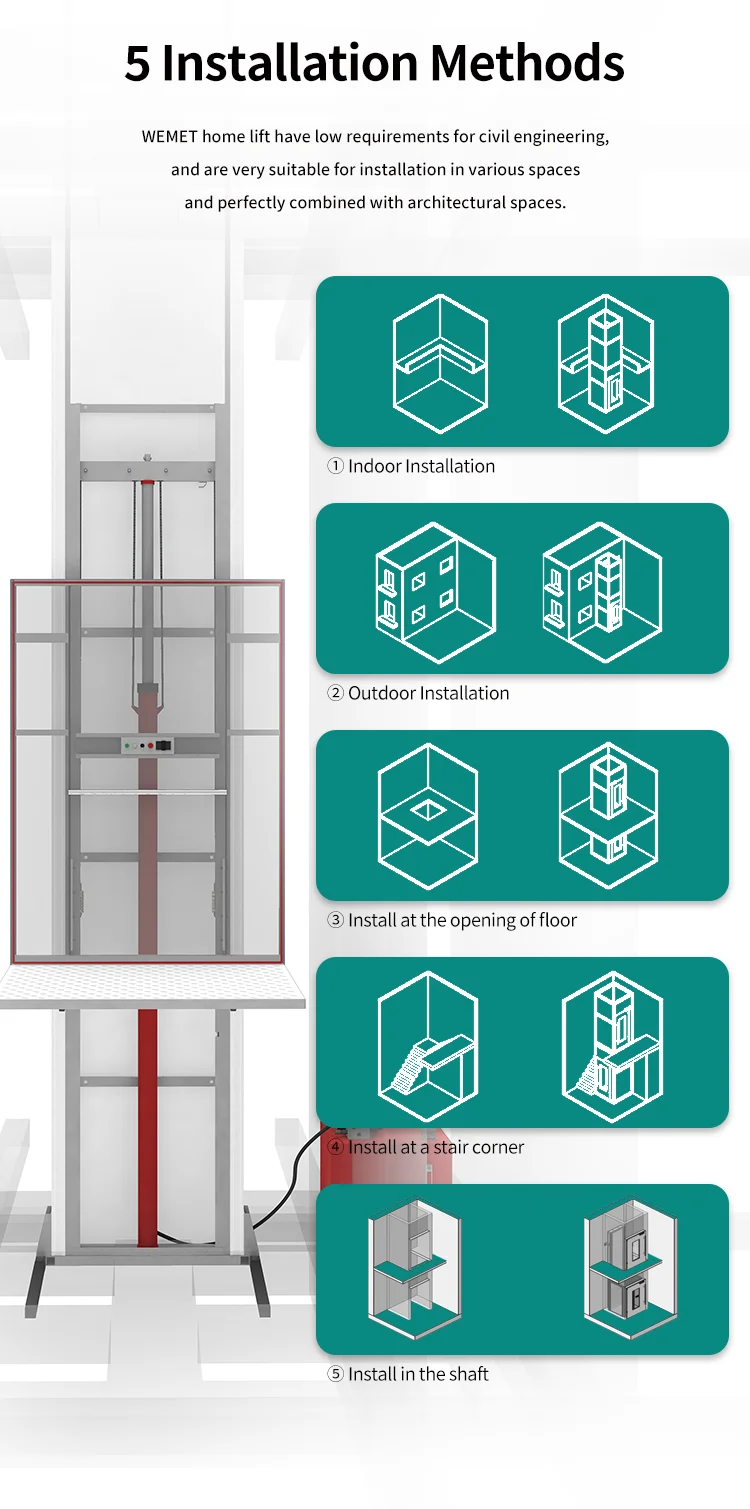 5 Installation Methods

WEMET home lift have low requirements for civil engineering, and are very suitable for installation in various spaces and perfectly combined with architectural spaces.

① Indoor Installation

② Outdoor Installation

③ Install at the opening of floor

④ Install at a stair corner

⑤ Install in the shaft