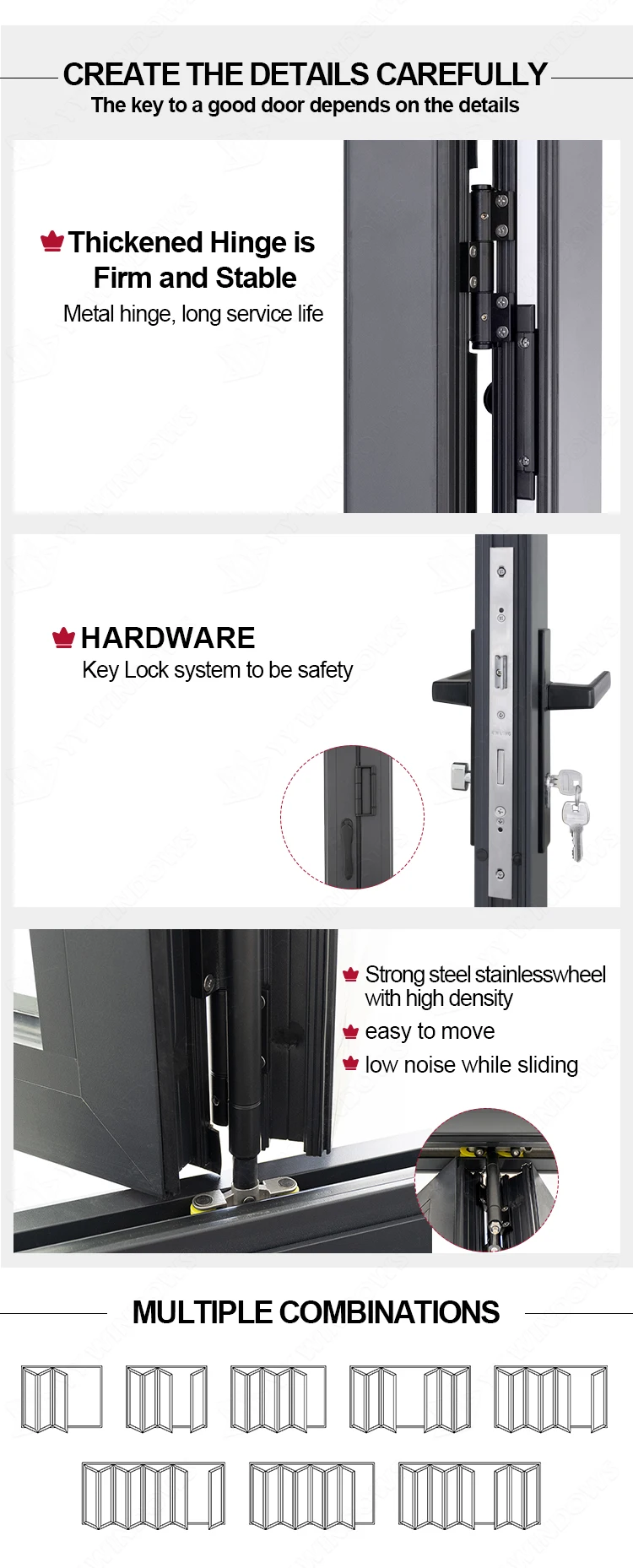 CREATE THE DETAILS CAREFULLY
The key to a good door depends on the details

Thickened Hinge is Firm and Stable
Metal hinge, long service life

HARDWARE
Key Lock system to be safety

Strong steel stainlesswheel with high density
easy to move
low noise while sliding

MULTIPLE COMBINATIONS