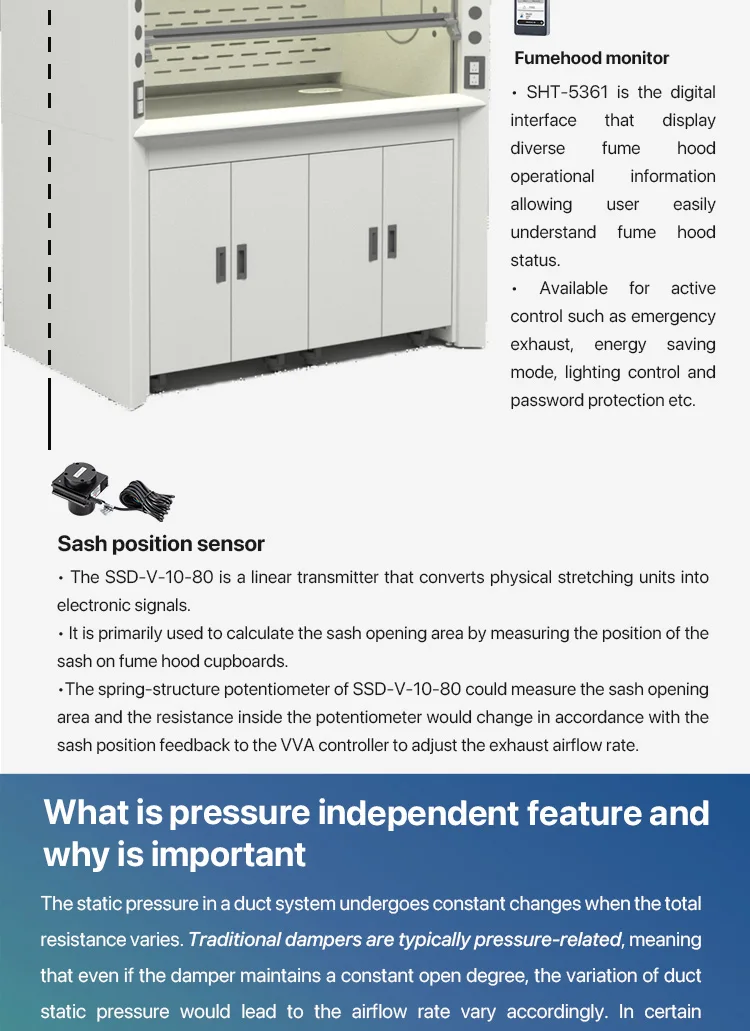 Fumehood monitor

• SHT-5361 is the digital interface that display diverse fume hood operational information allowing user easily understand fume hood status.

• Available for active control such as emergency exhaust, energy saving mode, lighting control and password protection etc.

Sash position sensor

• The SSD-V-10-80 is a linear transmitter that converts physical stretching units into electronic signals.

• It is primarily used to calculate the sash opening area by measuring the position of the sash on fume hood cupboards.

•The spring-structure potentiometer of SSD-V-10-80 could measure the sash opening area and the resistance inside the potentiometer would change in accordance with the sash position feedback to the VVA controller to adjust the exhaust airflow rate.

What is pressure independent feature and why is important

The static pressure in a duct system undergoes constant changes when the total resistance varies. Traditional dampers are typically pressure-related, meaning that even if the damper maintains a constant open degree, the variation of duct static pressure would lead to the airflow rate vary accordingly. In certain