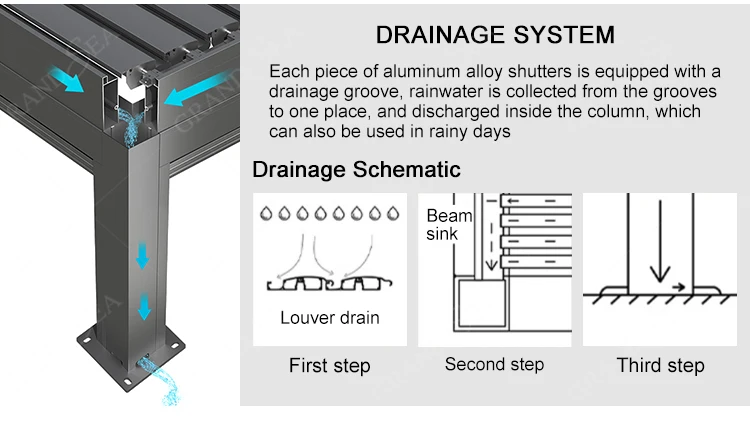 DRAINAGE SYSTEM

Each piece of aluminum alloy shutters is equipped with a drainage groove, rainwater is collected from the grooves to one place, and discharged inside the column, which can also be used in rainy days

Drainage Schematic

Louver drain

First step

Beam sink

Second step

Third step