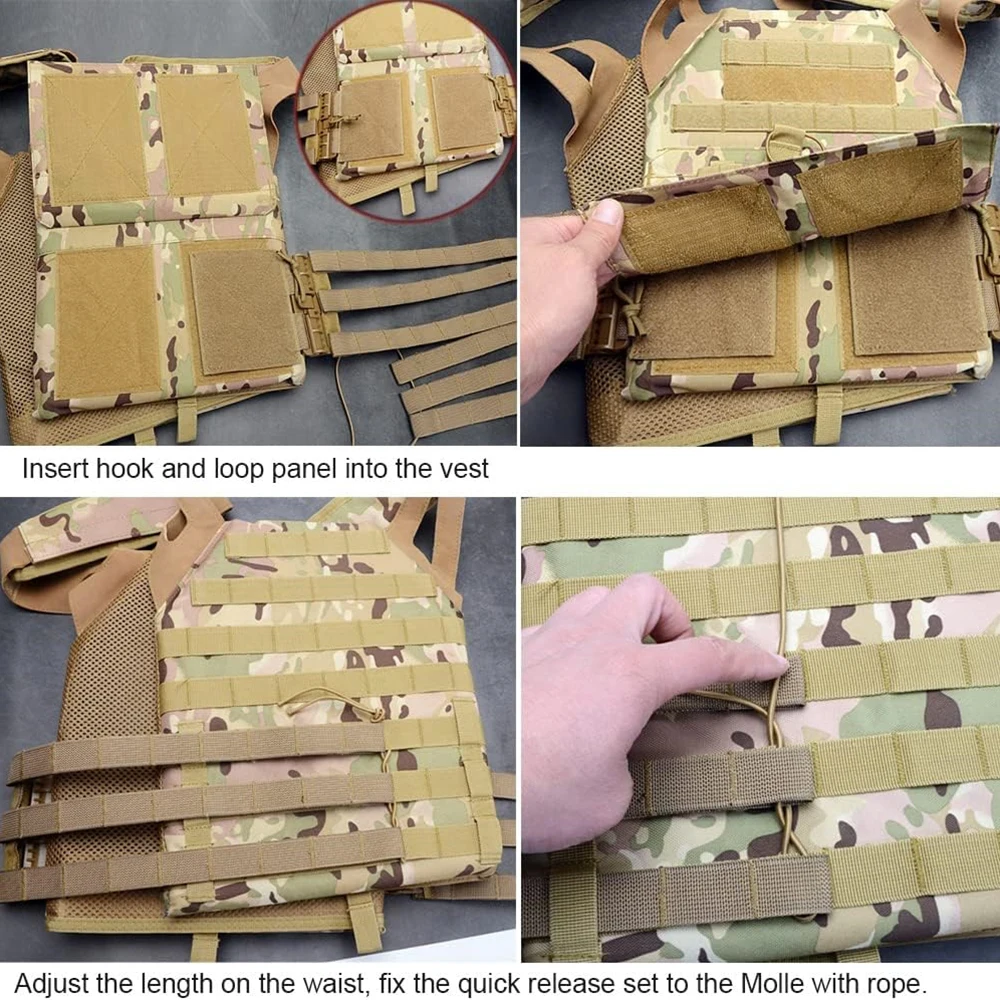 Insert hook and loop panel into the vest

Adjust the length on the waist, fix the quick release set to the Molle with rope.