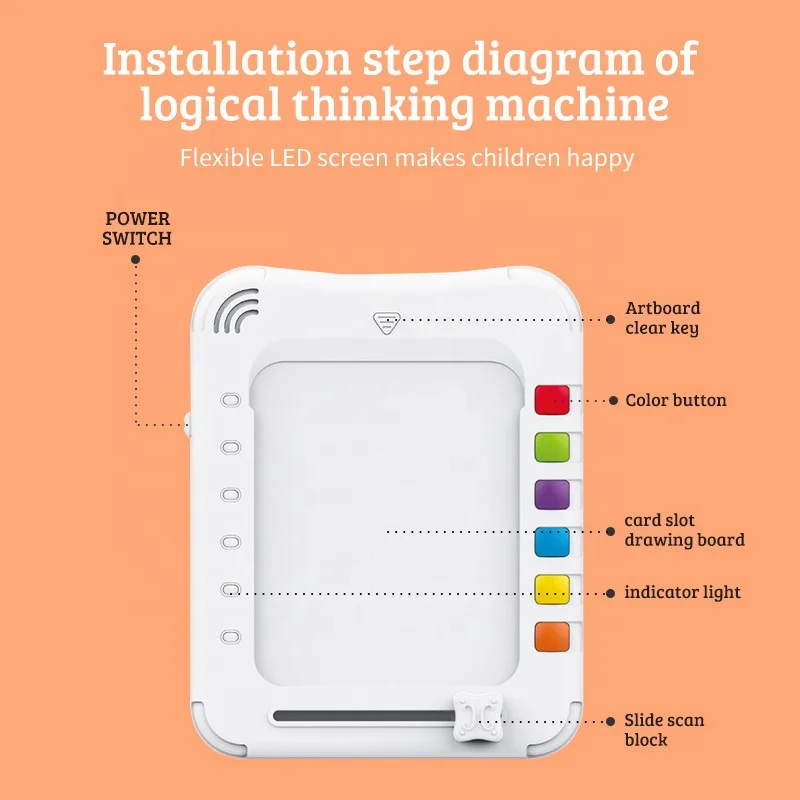 Installation step diagram of logical thinking machine

Flexible LED screen makes children happy

POWER SWITCH

Artboard clear key

Color button

card slot drawing board

indicator light

Slide scan block