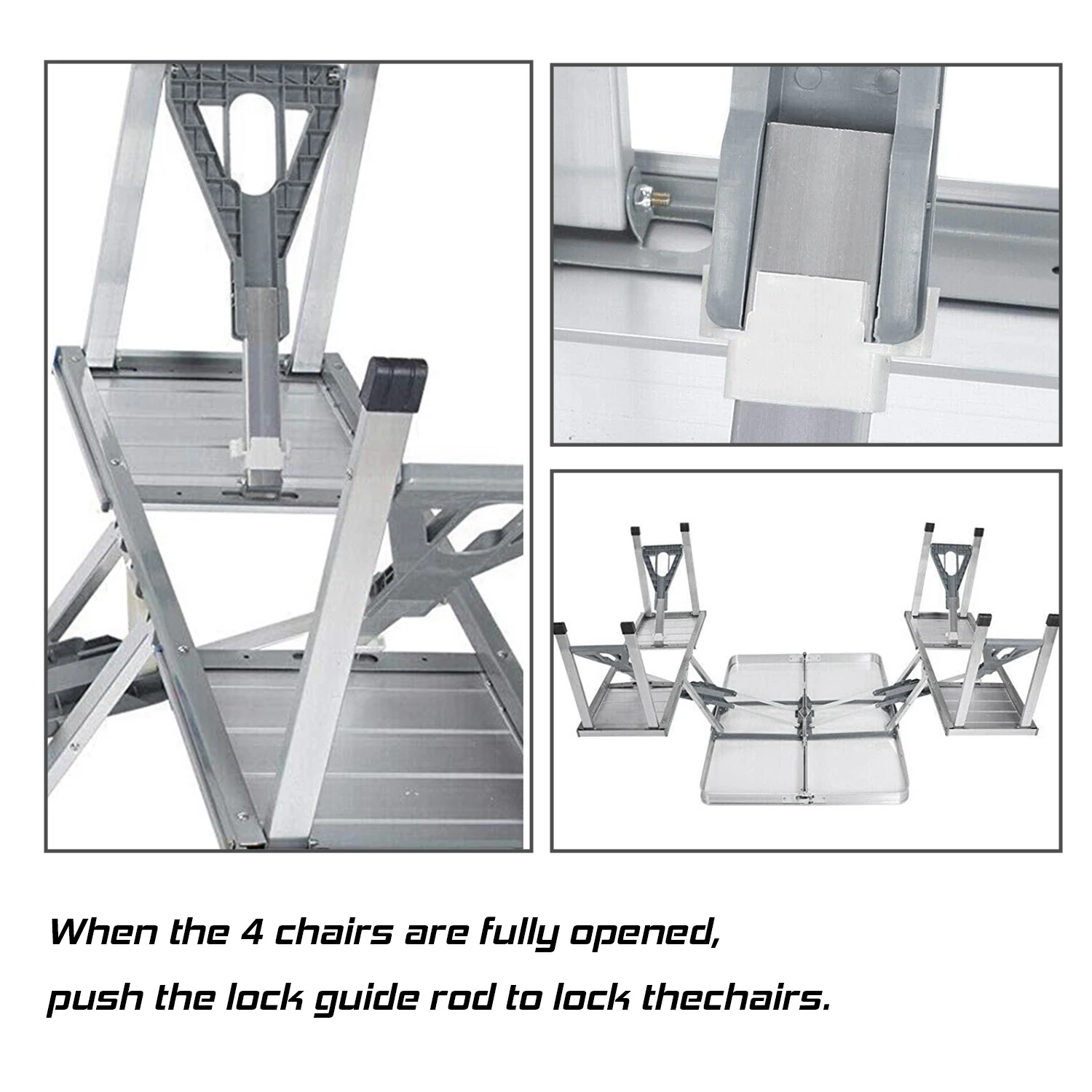 When the 4 chairs are fully opened,

push the lock guide rod to lock thechairs.