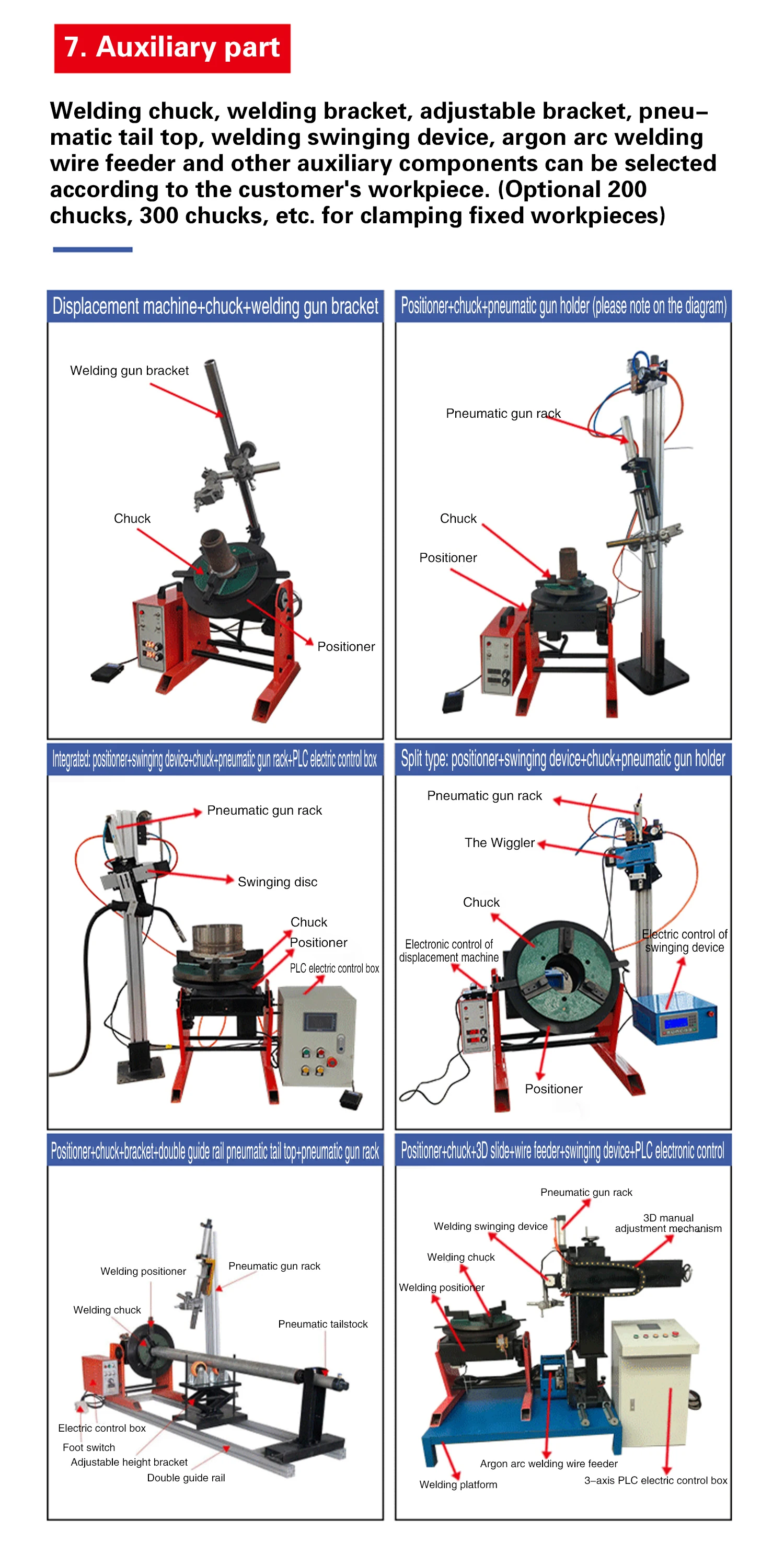 7. Auxiliary part

Welding chuck, welding bracket, adjustable bracket, pneumatic tail top, welding swinging device, argon arc welding wire feeder and other auxiliary components can be selected according to the customer's workpiece. (Optional 200 chucks, 300 chucks, etc. for clamping fixed workpieces)

Displacement machine+chuck+welding gun bracket

Welding gun bracket

Chuck

Positioner

Positioner+chuck+pneumatic gun holder (please note on the diagram)

Pneumatic gun rack

Chuck

Positioner

Integrated: positioner+swinging device+chuck+pneumatic gun rack+PLC electric control box

Pneumatic gun rack

Swinging disc

Chuck

Positioner

PLC electric control box

Split type: positioner+swinging device+chuck+pneumatic gun holder

Pneumatic gun rack

The Wiggler

Chuck

Electronic control of displacement machine

Electric control of swinging device

Positioner

Positioner+chuck+bracket+double guide rail pneumatic tail top+pneumatic gun rack

Welding positioner

Pneumatic gun rack

Welding chuck

Pneumatic tailstock

Electric control box

Foot switch

Adjustable height bracket

Double guide rail

Positioner+chuck+3D slide+wire feeder+swinging device+PLC electronic control

Pneumatic gun rack

Welding swinging device

3D manual adjustment mechanism

Welding chuck

Welding positioner

Argon arc welding wire feeder

Welding platform

3-axis PLC electric control box