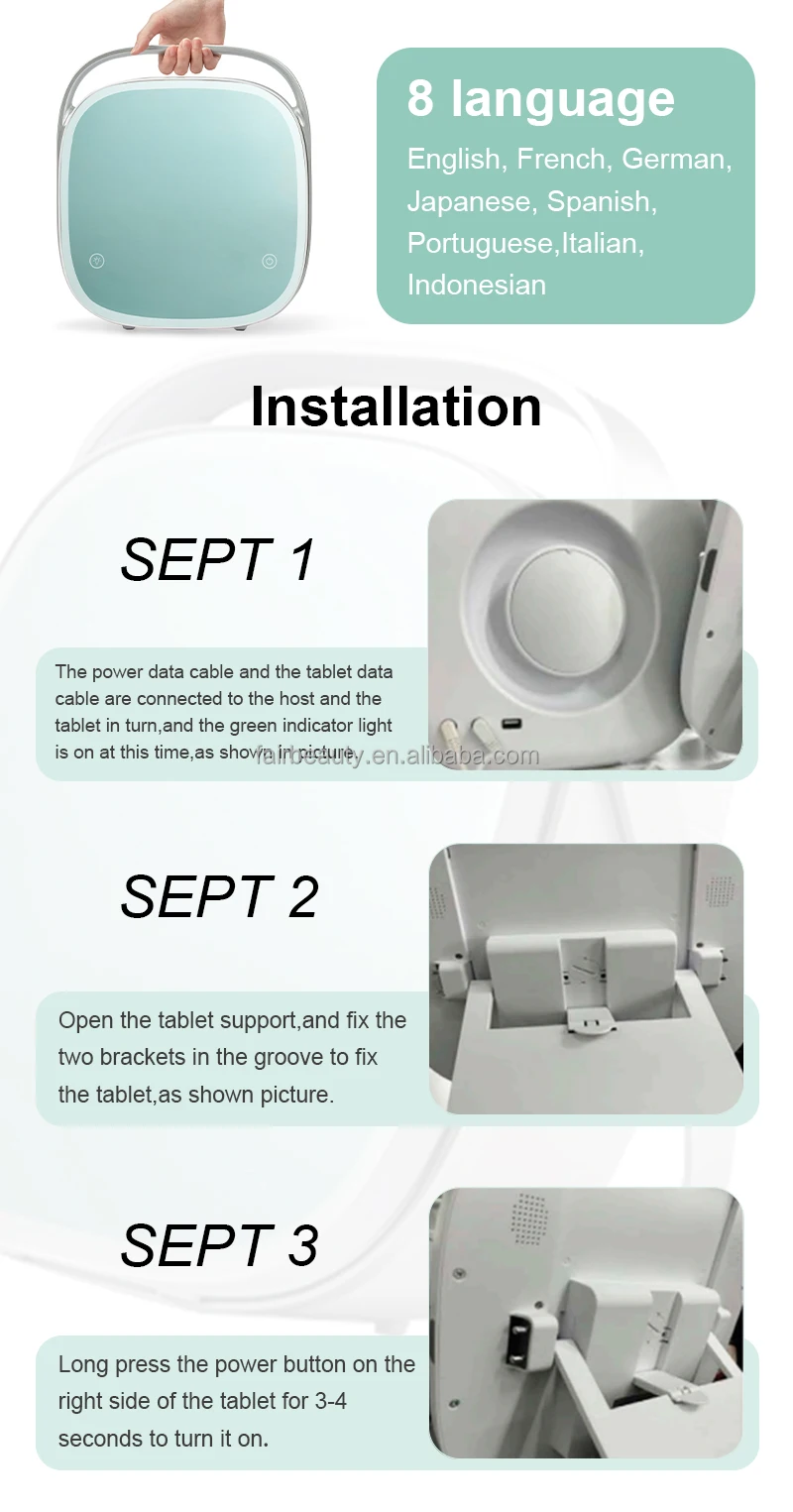 8 language
English, French, German, Japanese, Spanish, Portuguese,Italian, Indonesian

Installation

SEPT 1

The power data cable and the tablet data cable are connected to the host and the tablet in turn,and the green indicator light is on at this time,as shown in picture.

fairbeauty.en.alibaba.com

SEPT 2

Open the tablet support,and fix the two brackets in the groove to fix the tablet,as shown picture.

SEPT 3

Long press the power button on the right side of the tablet for 3-4 seconds to turn it on.