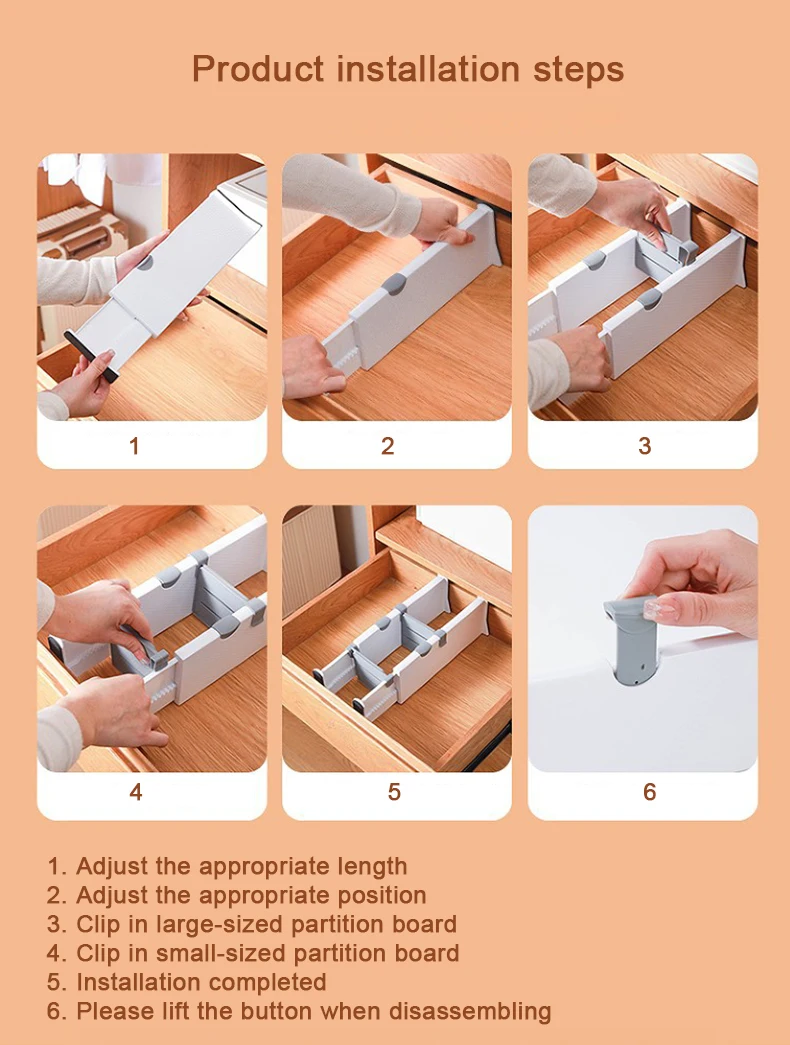 Product installation steps

1

2

3

4

5

6

1. Adjust the appropriate length
2. Adjust the appropriate position
3. Clip in large-sized partition board
4. Clip in small-sized partition board
5. Installation completed
6. Please lift the button when disassembling