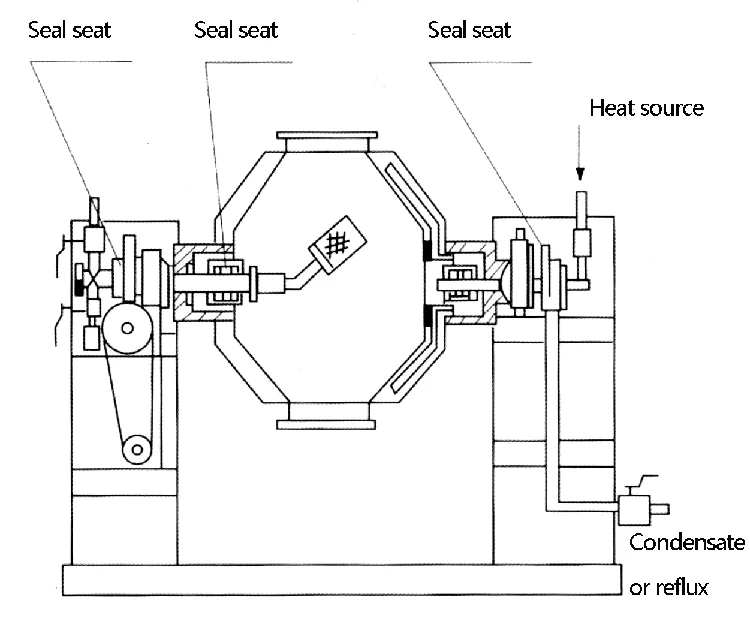 Seal seat

Seal seat

Seal seat

Heat source

Condensate or reflux