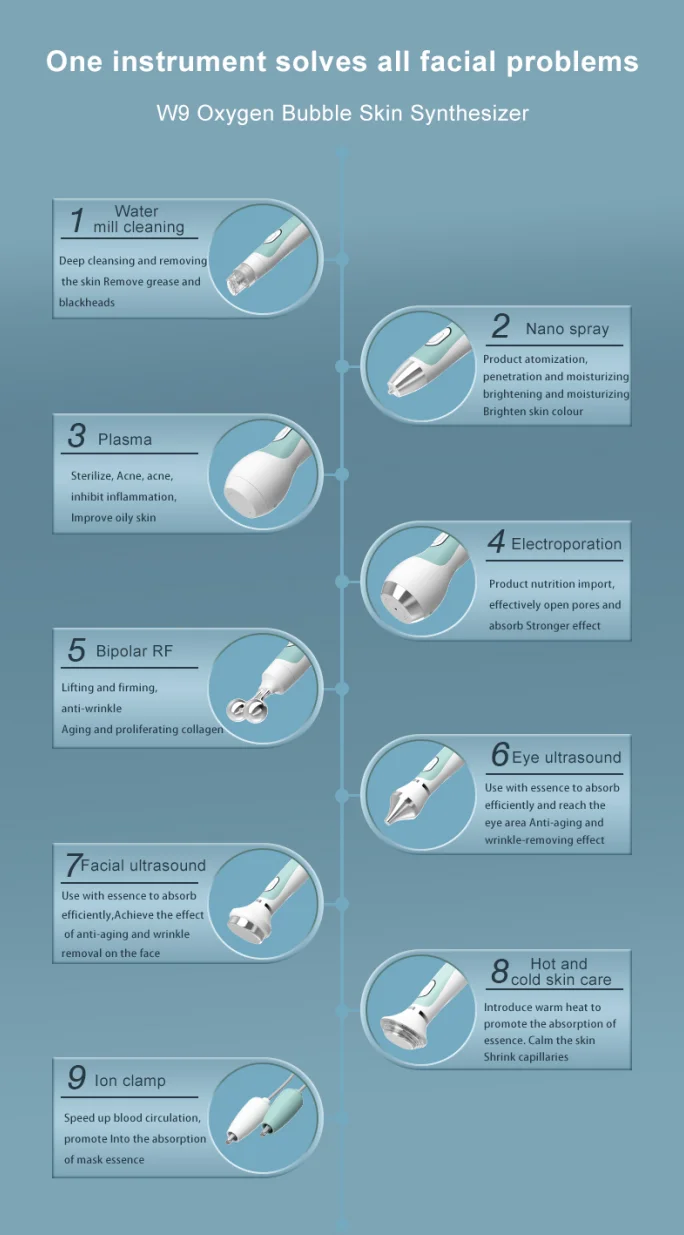 One instrument solves all facial problems

W9 Oxygen Bubble Skin Synthesizer

1 Water mill cleaning

Deep cleansing and removing the skin Remove grease and blackheads

2 Nano spray

Product atomization, penetration and moisturizing brightening and moisturizing Brighten skin colour

3 Plasma

Sterilize, Acne, acne, inhibit inflammation, Improve oily skin

4 Electroporation

Product nutrition import, effectively open pores and absorb Stronger effect

5 Bipolar RF

Lifting and firming, anti-wrinkle Aging and proliferating collagen

6 Eye ultrasound

Use with essence to absorb efficiently and reach the eye area Anti-aging and wrinkle-removing effect

7 Facial ultrasound

Use with essence to absorb efficiently,Achieve the effect of anti-aging and wrinkle removal on the face

8 Hot and cold skin care

Introduce warm heat to promote the absorption of essence. Calm the skin Shrink capillaries

9 Ion clamp

Speed up blood circulation, promote Into the absorption of mask essence