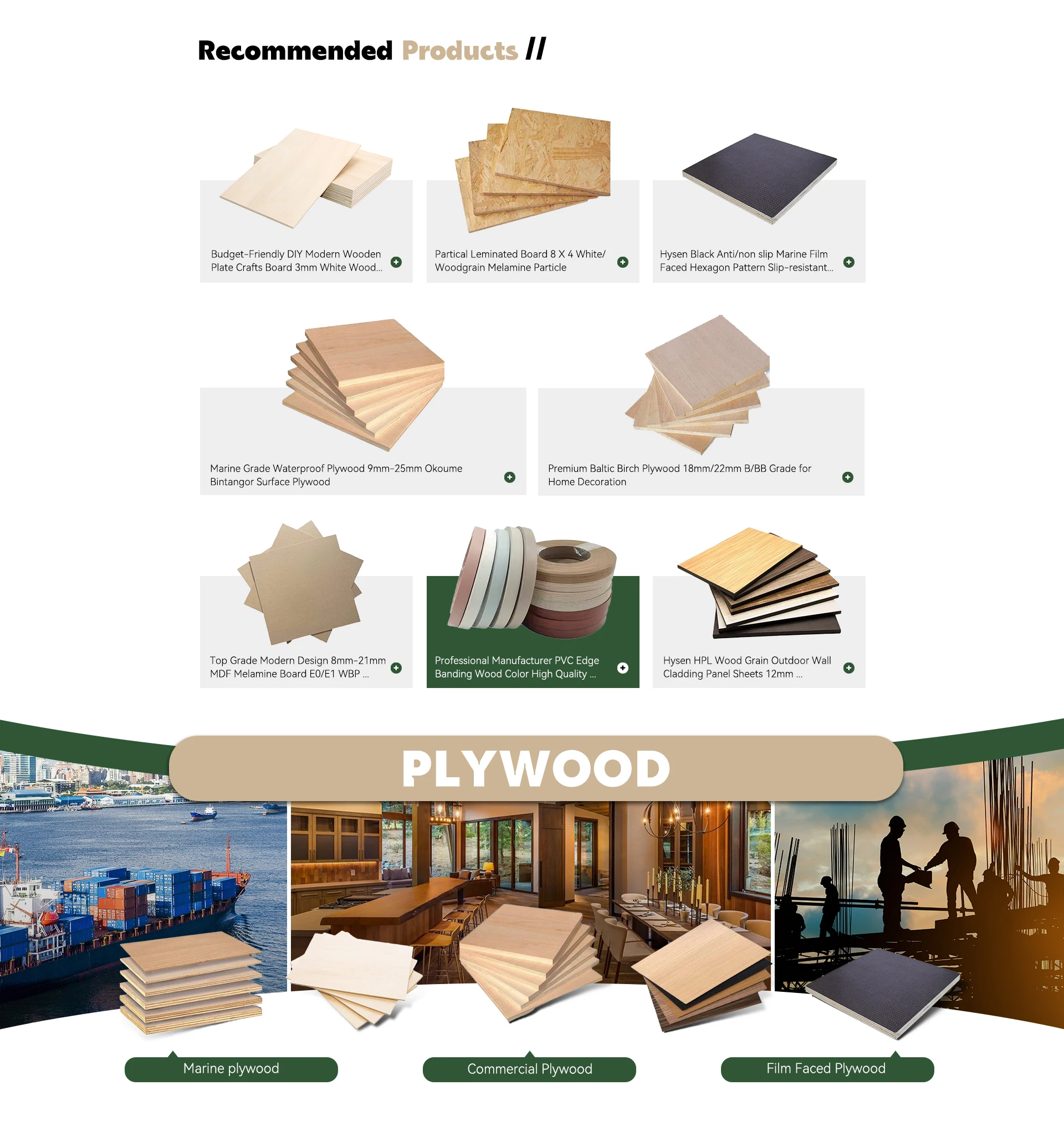 Recommended Products //

Budget-Friendly DIY Modern Wooden Plate Crafts Board 3mm White Wood...

Partical Leminated Board 8 X 4 White/ Woodgrain Melamine Particle

Hysen Black Anti/non slip Marine Film Faced Hexagon Pattern Slip-resistant...

Marine Grade Waterproof Plywood 9mm-25mm Okoume Bintangor Surface Plywood

Premium Baltic Birch Plywood 18mm/22mm B/BB Grade for Home Decoration

Top Grade Modern Design 8mm-21mm MDF Melamine Board E0/E1 WBP ...

Professional Manufacturer PVC Edge Banding Wood Color High Quality ...

Hysen HPL Wood Grain Outdoor Wall Cladding Panel Sheets 12mm ...

PLYWOOD

Marine plywood

Commercial Plywood

Film Faced Plywood