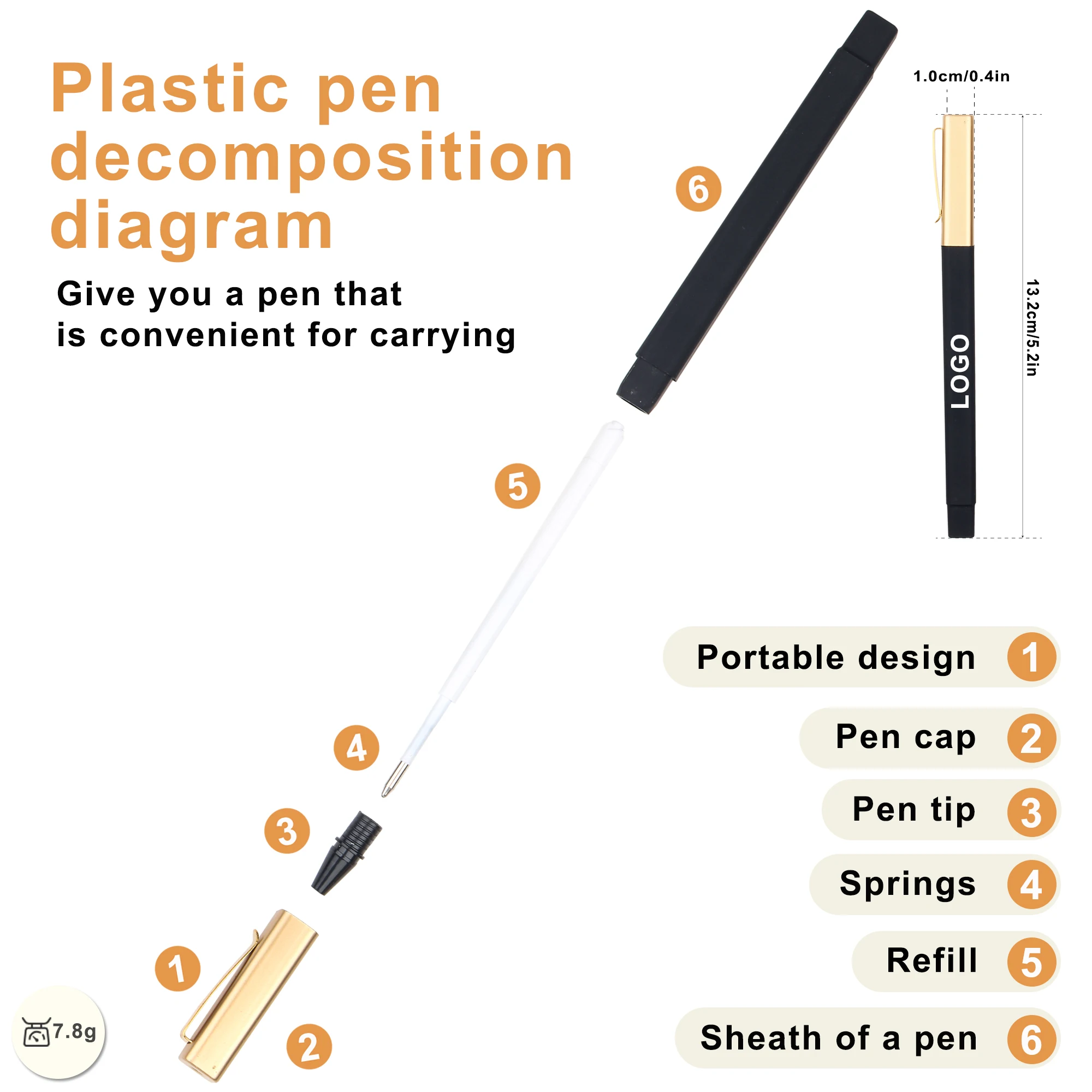 Plastic pen decomposition diagram

Give you a pen that is convenient for carrying

6

1.0cm/0.4in

LOGO

13.2cm/5.2in

5

4

3

1

2

7.8g

Portable design 1

Pen cap 2

Pen tip 3

Springs 4

Refill 5

Sheath of a pen 6