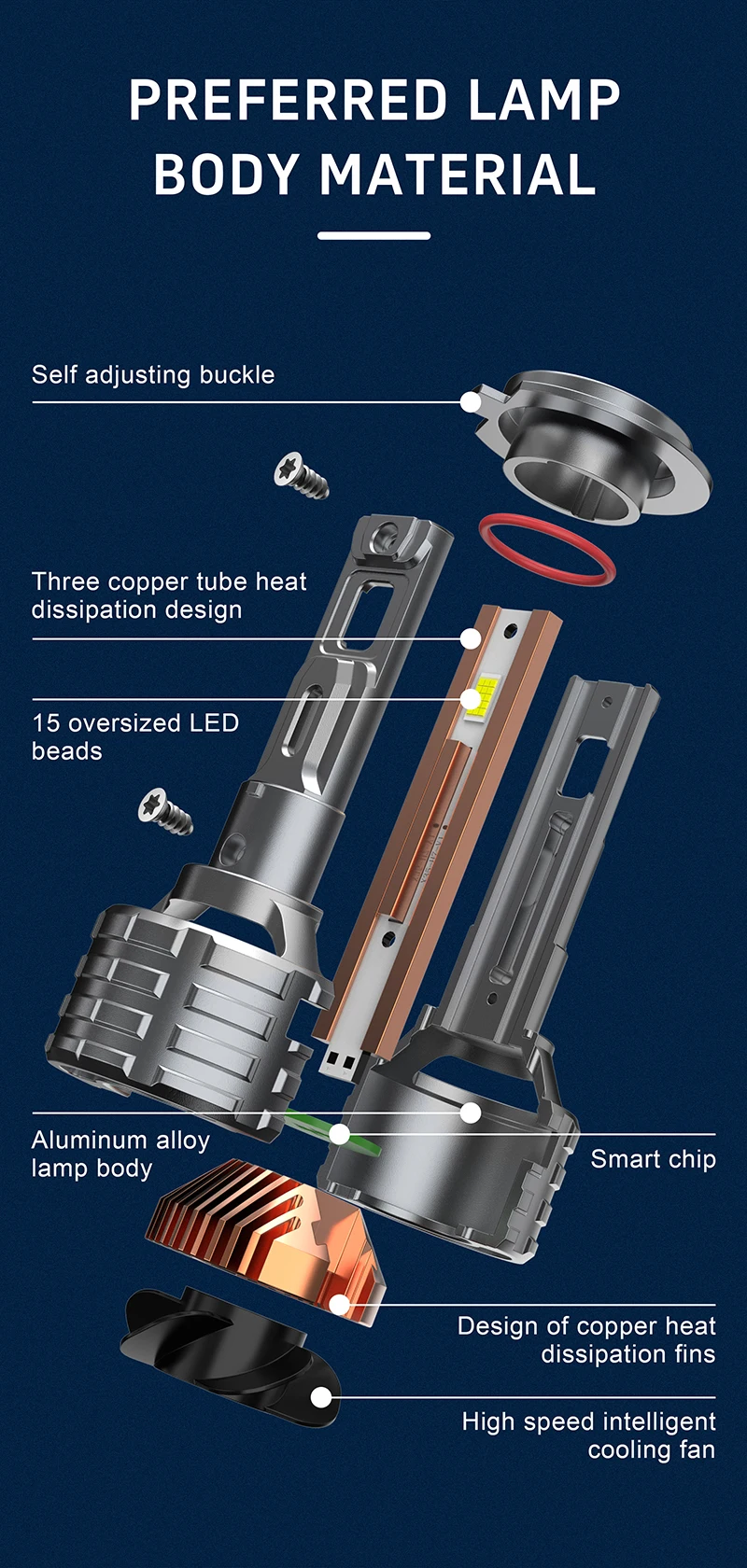 PREFERRED LAMP BODY MATERIAL

Self adjusting buckle

Three copper tube heat dissipation design

15 oversized LED beads

Aluminum alloy lamp body

Smart chip

Design of copper heat dissipation fins

High speed intelligent cooling fan