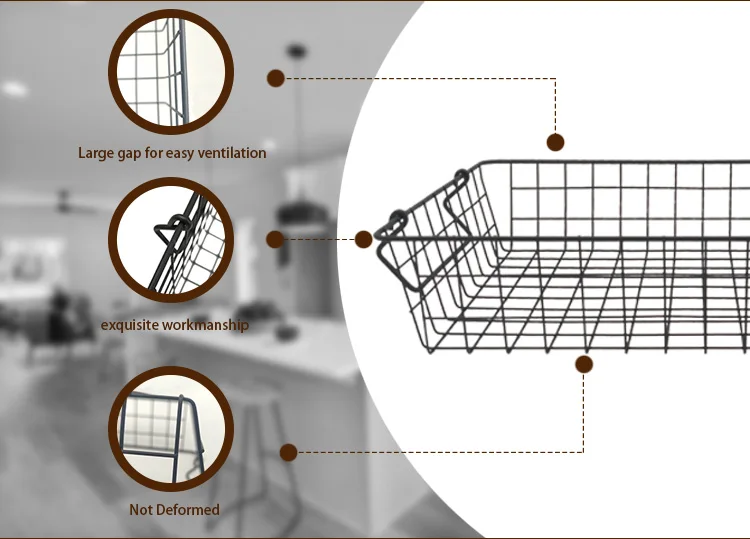 Large gap for easy ventilation

exquisite workmanship

Not Deformed