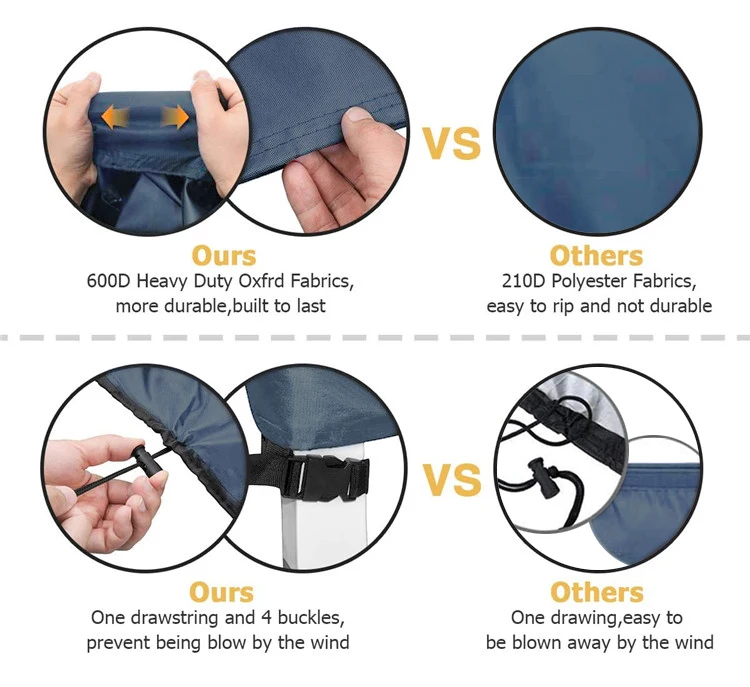 VS

Ours
600D Heavy Duty Oxfrd Fabrics, more durable,built to last

Others
210D Polyester Fabrics, easy to rip and not durable

VS

Ours
One drawstring and 4 buckles, prevent being blow by the wind

Others
One drawing,easy to be blown away by the wind