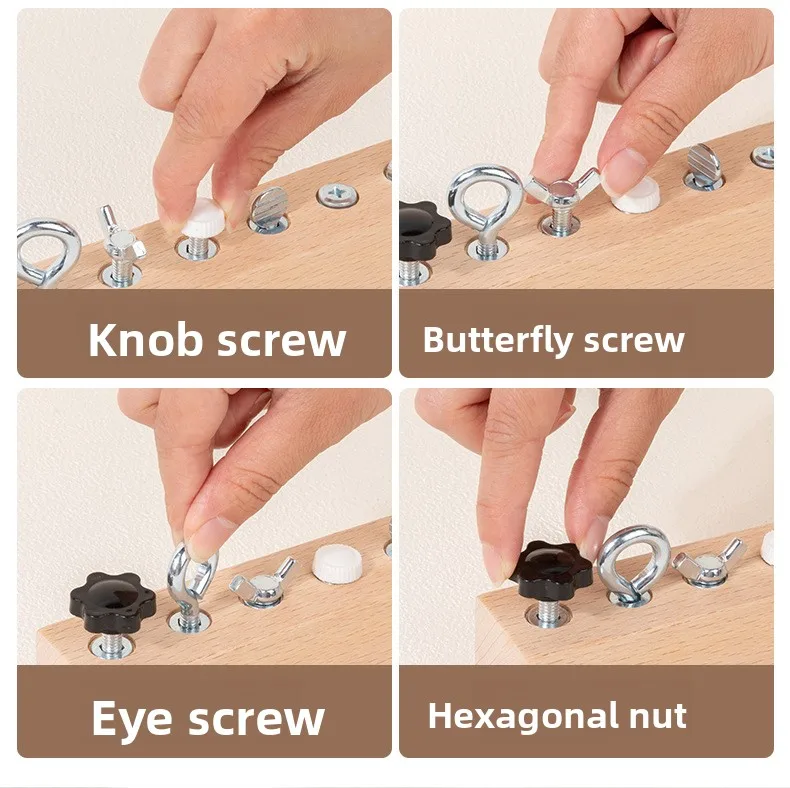 Knob screw

Butterfly screw

Eye screw

Hexagonal nut