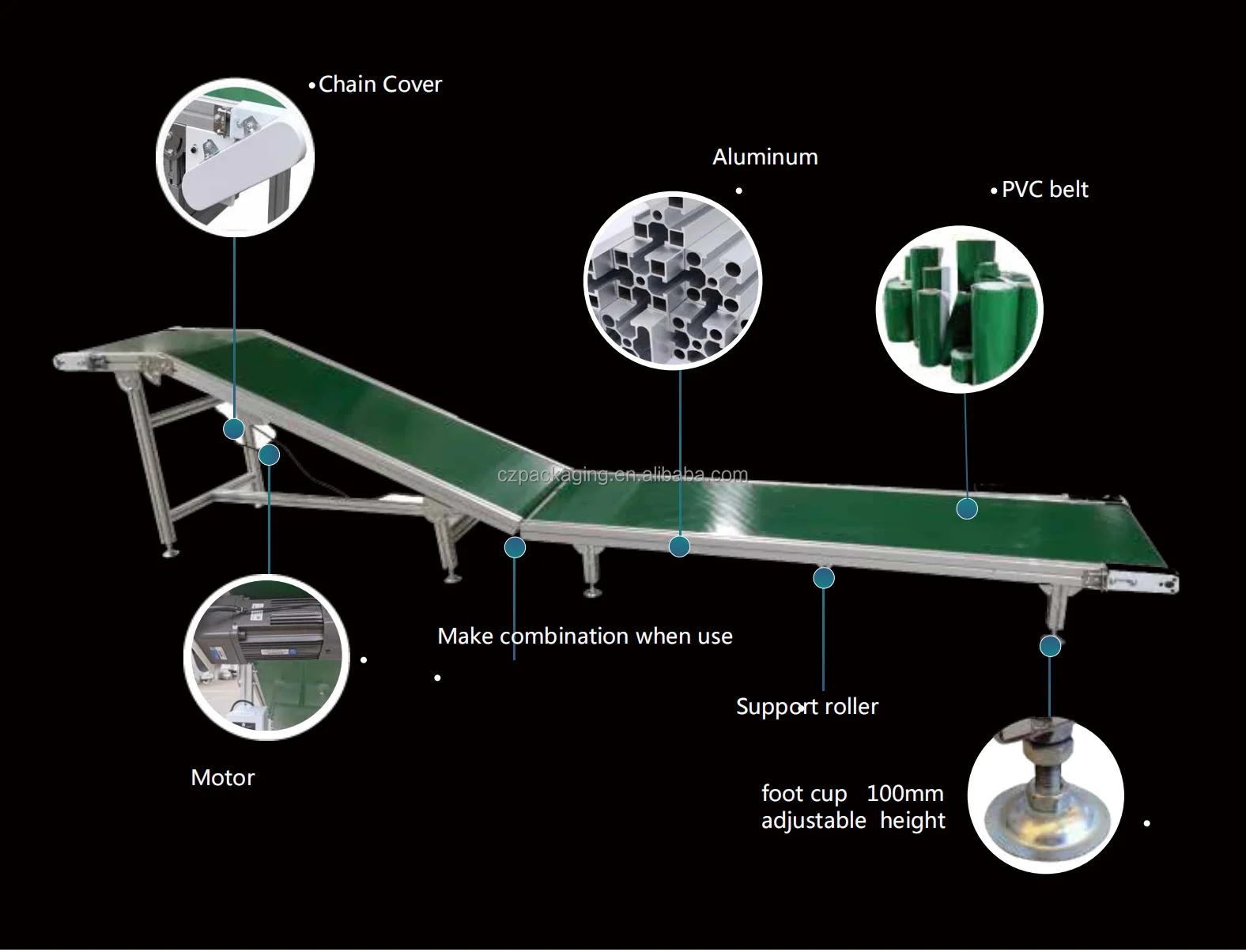 •Chain Cover

Aluminum

•PVC belt

czpackaging.en.alibaba.com

Make combination when use

Support roller

Motor

foot cup 100mm
adjustable height