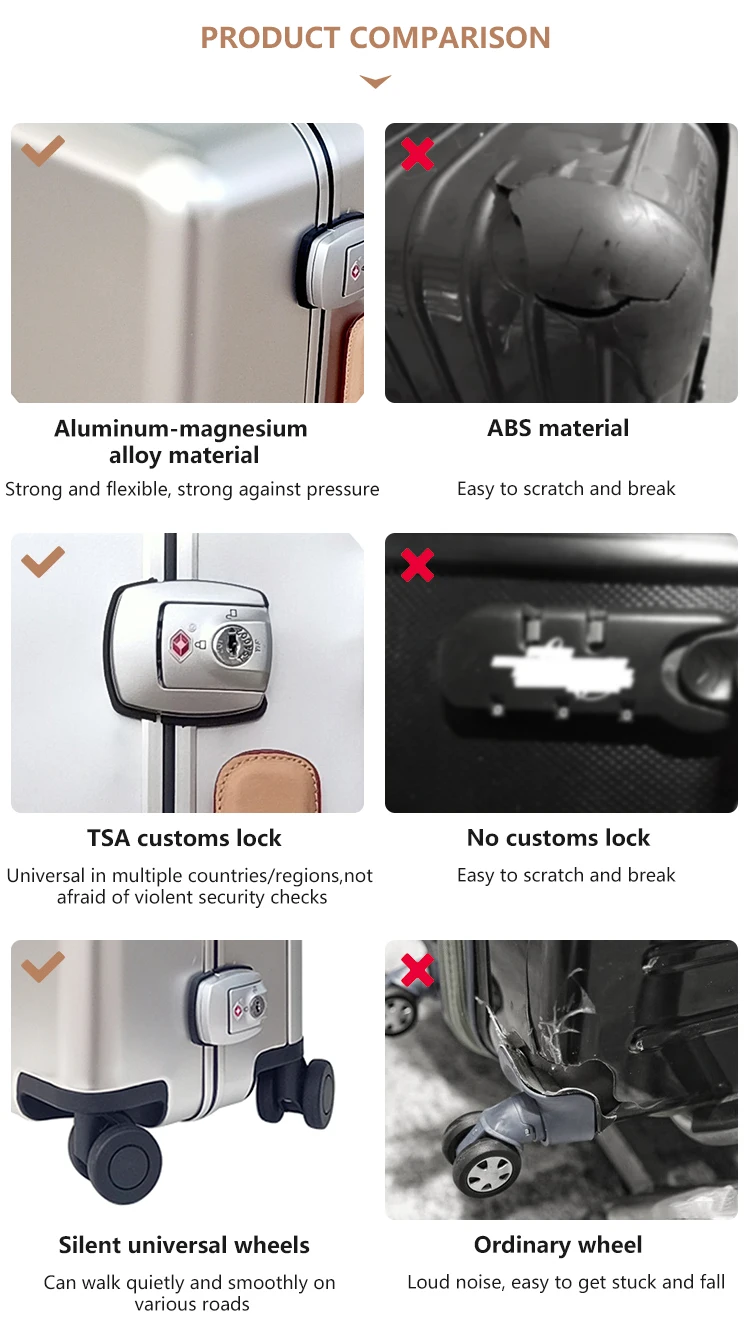 PRODUCT COMPARISON

Aluminum-magnesium alloy material

Strong and flexible, strong against pressure

ABS material

Easy to scratch and break

TSA customs lock

Universal in multiple countries/regions,not afraid of violent security checks

No customs lock

Easy to scratch and break

Silent universal wheels

Can walk quietly and smoothly on various roads

Ordinary wheel

Loud noise, easy to get stuck and fall