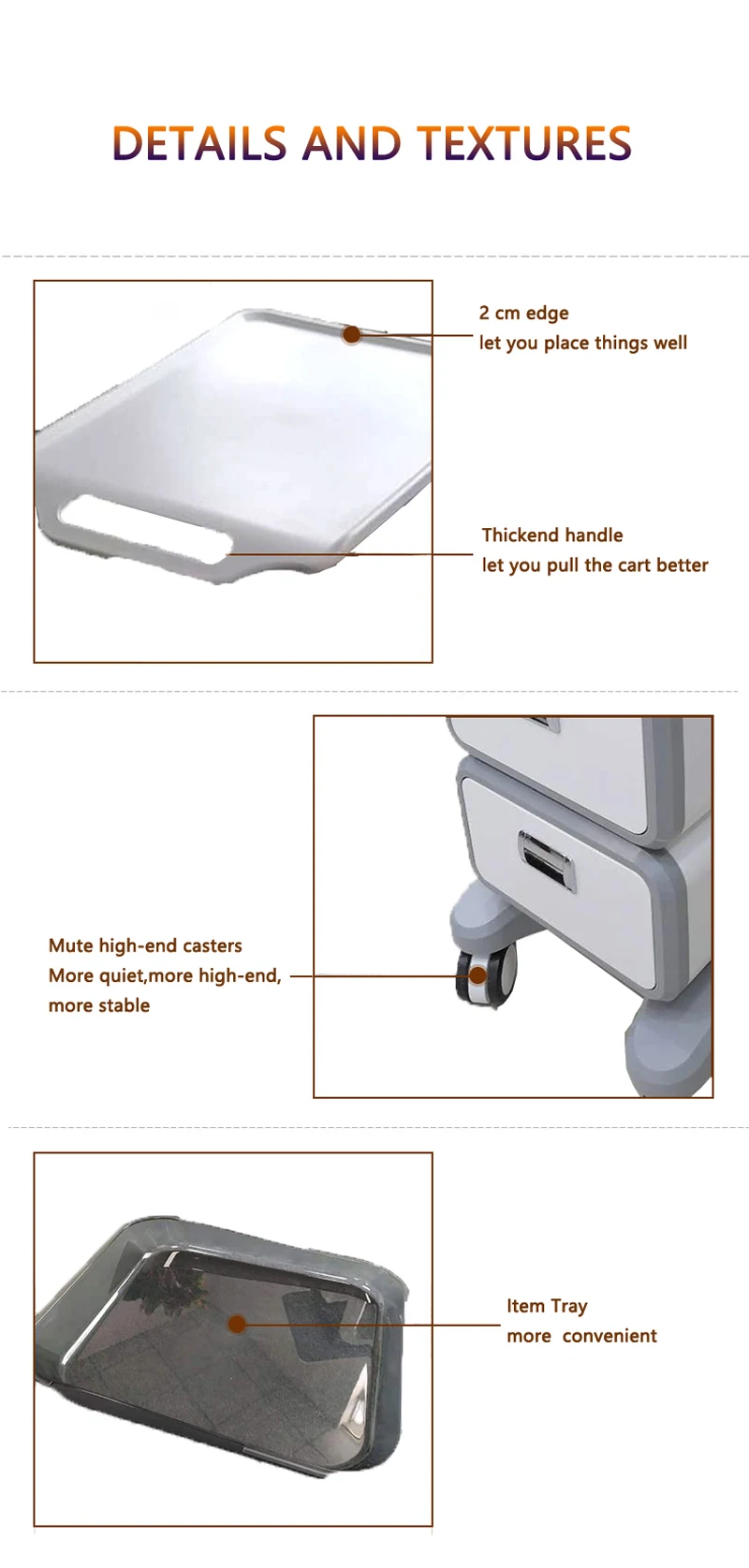 DETAILS AND TEXTURES

2 cm edge
let you place things well

Thickend handle
let you pull the cart better

Mute high-end casters
More quiet,more high-end,
more stable

Item Tray
more convenient