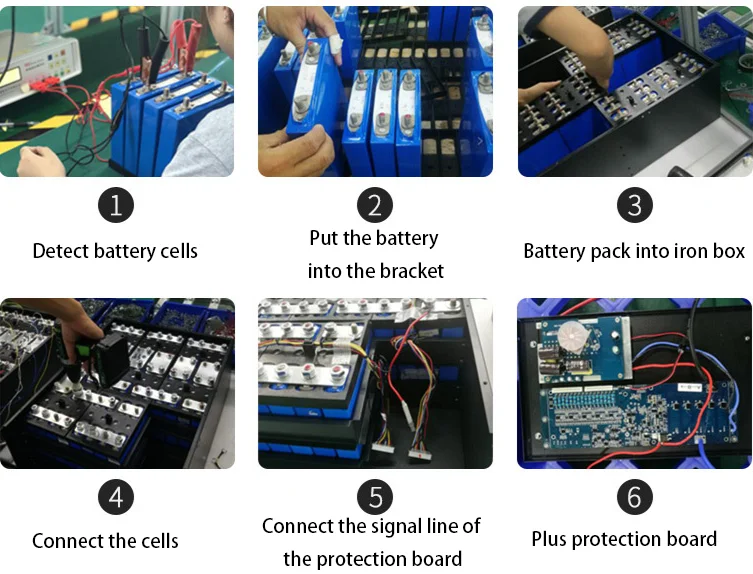 1
Detect battery cells

2
Put the battery into the bracket

3
Battery pack into iron box

4
Connect the cells

5
Connect the signal line of the protection board

6
Plus protection board