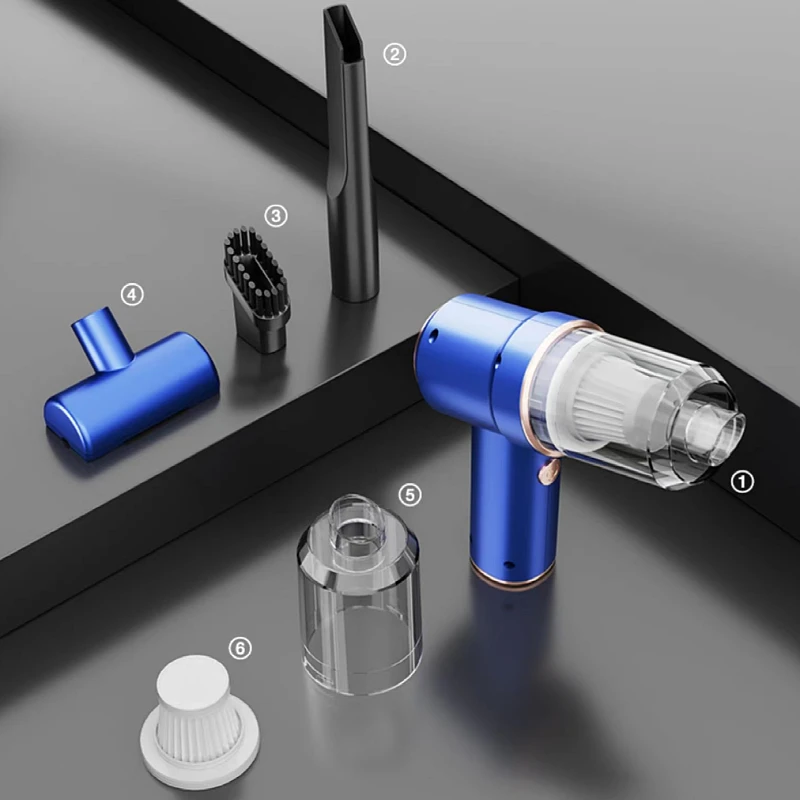 ②
③
④
①
⑤
⑥