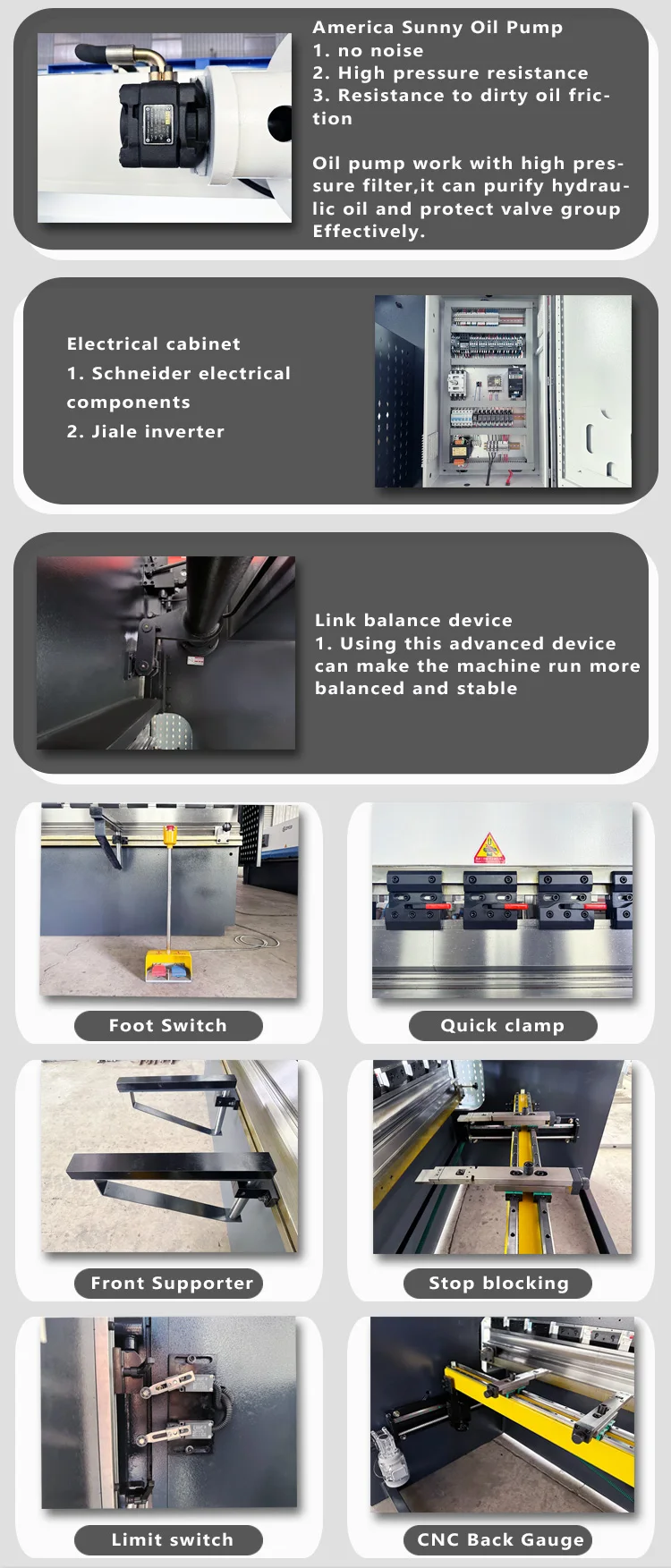 America Sunny Oil Pump
1. no noise
2. High pressure resistance
3. Resistance to dirty oil friction

Oil pump work with high pressure filter,it can purify hydraulic oil and protect valve group Effectively.

Electrical cabinet
1. Schneider electrical components
2. Jiale inverter

Link balance device
1. Using this advanced device can make the machine run more balanced and stable

Foot Switch

Quick clamp

Front Supporter

Stop blocking

Limit switch

CNC Back Gauge