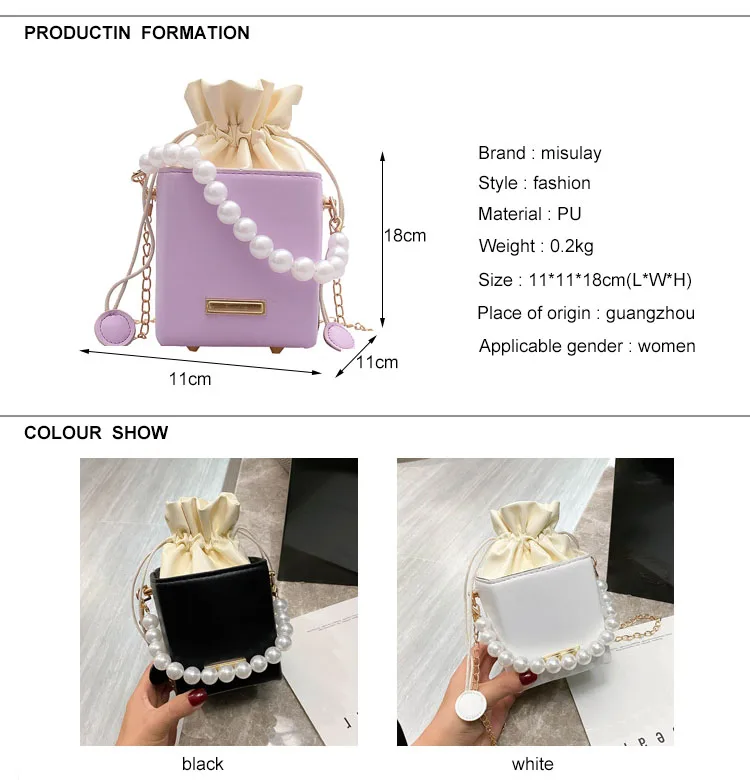 PRODUCTIN FORMATION

18cm

11cm

11cm

Brand : misulay

Style : fashion

Material : PU

Weight : 0.2kg

Size : 11*11*18cm(L*W*H)

Place of origin : guangzhou

Applicable gender : women

COLOUR SHOW

black

white