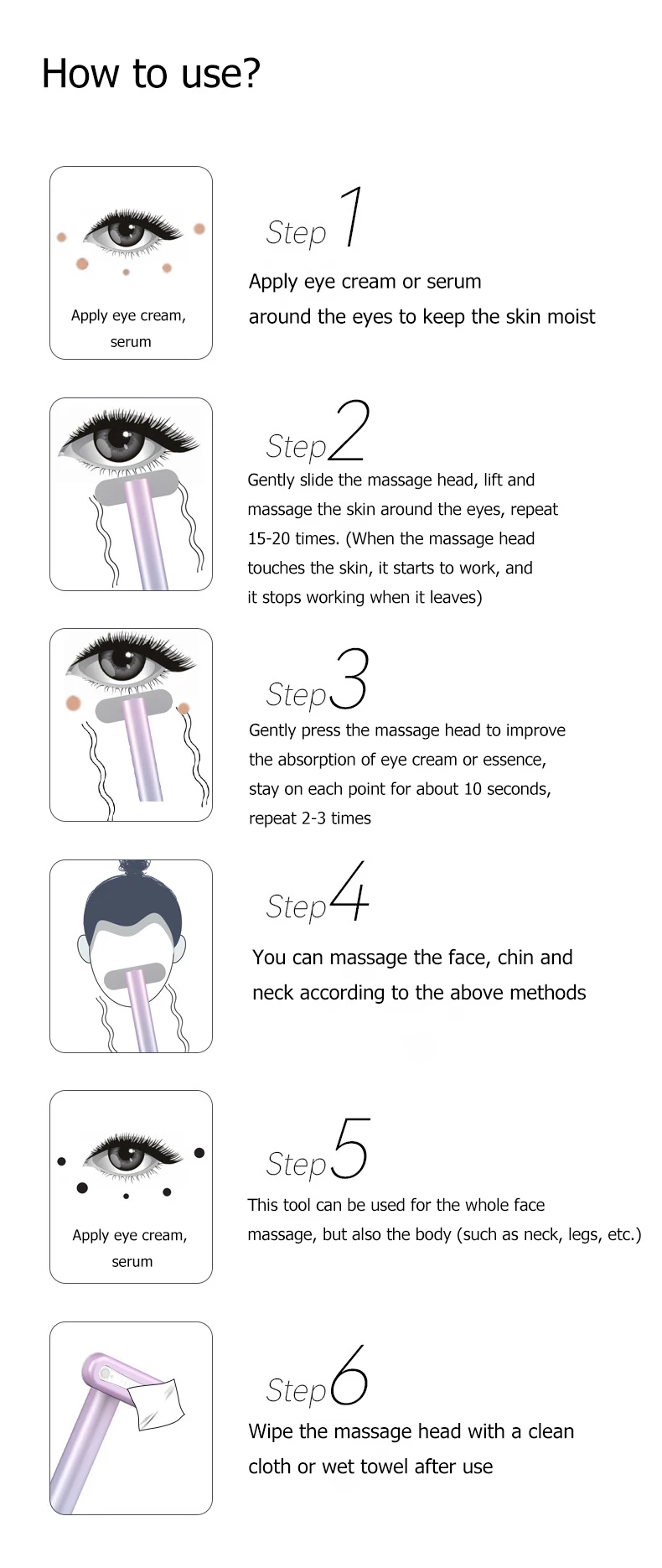 How to use?

Apply eye cream, serum

Step 1

Apply eye cream or serum around the eyes to keep the skin moist

Step 2

Gently slide the massage head, lift and massage the skin around the eyes, repeat 15-20 times. (When the massage head touches the skin, it starts to work, and it stops working when it leaves)

Step 3

Gently press the massage head to improve the absorption of eye cream or essence, stay on each point for about 10 seconds, repeat 2-3 times

Step 4

You can massage the face, chin and neck according to the above methods

Apply eye cream, serum

Step 5

This tool can be used for the whole face massage, but also the body (such as neck, legs, etc.)

Step 6

Wipe the massage head with a clean cloth or wet towel after use