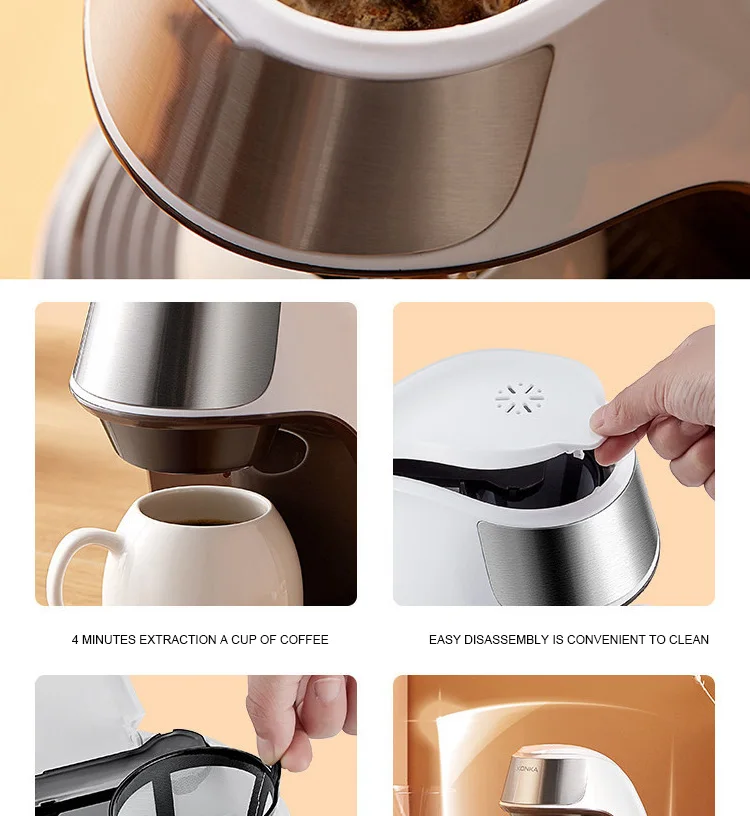 4 MINUTES EXTRACTION A CUP OF COFFEE

EASY DISASSEMBLY IS CONVENIENT TO CLEAN

KONKA