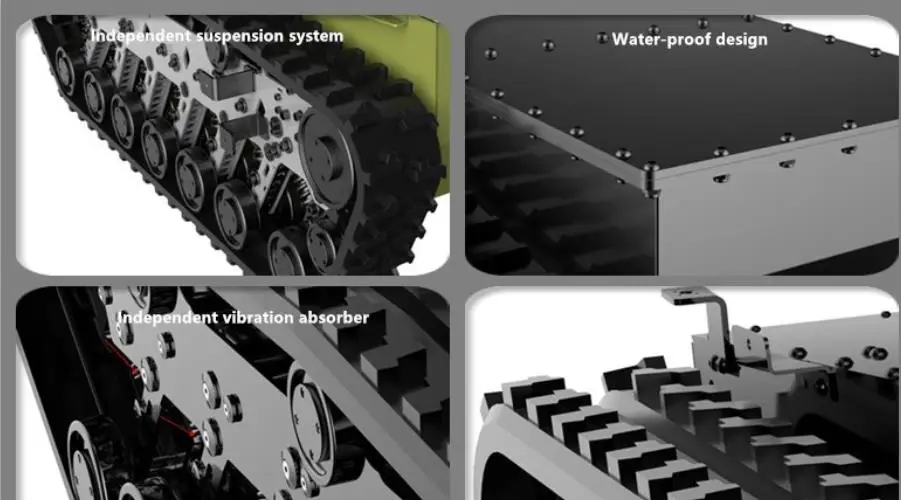 Independent suspension system

Water-proof design

Independent vibration absorber