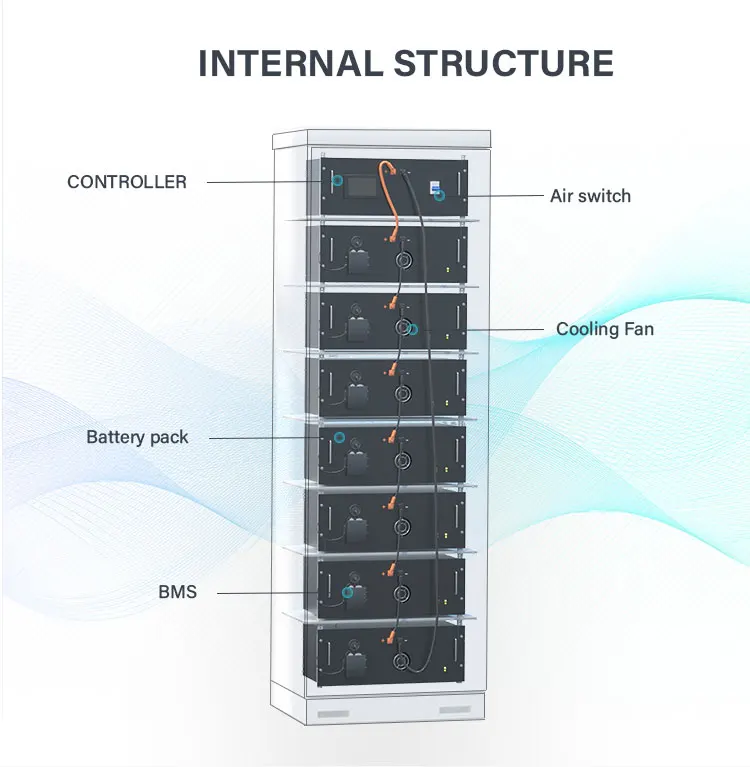 INTERNAL STRUCTURE

CONTROLLER

Air switch

Cooling Fan

Battery pack

BMS