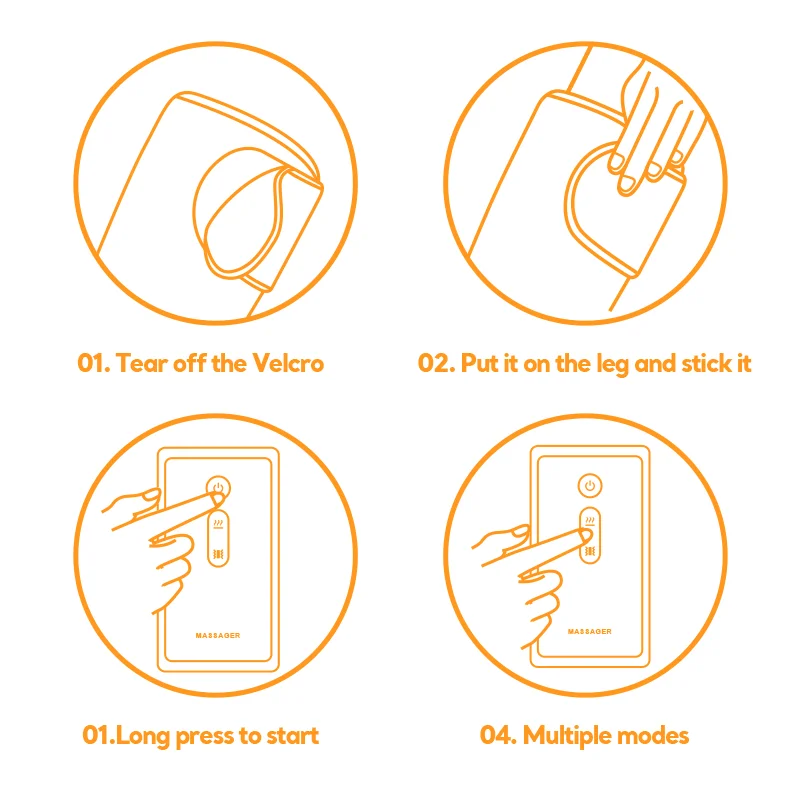 01. Tear off the Velcro

02. Put it on the leg and stick it

MASSAGER

01.Long press to start

MASSAGER

04. Multiple modes