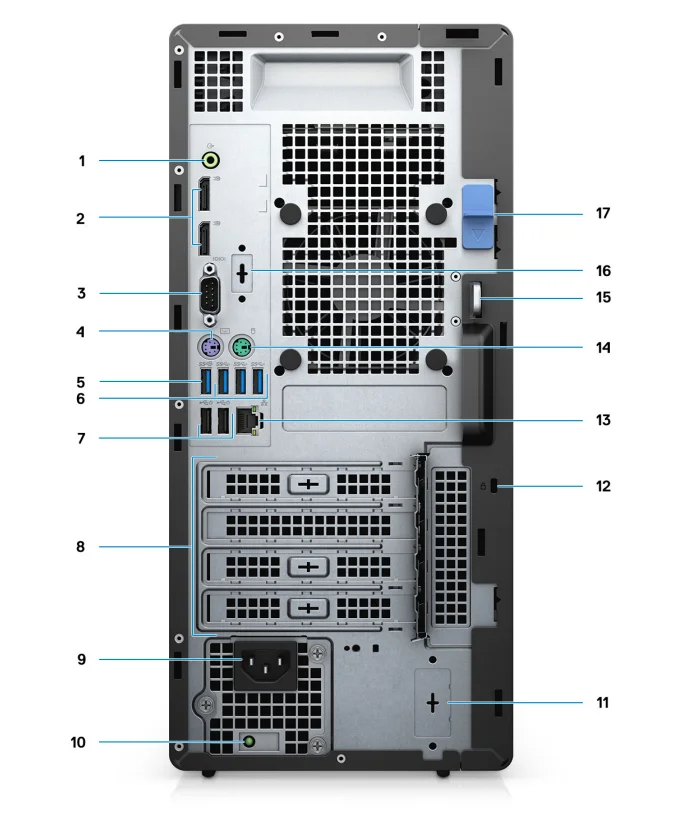 1
2
3
4
5
6
7
8
9
10
17
16
15
14
13
12
11