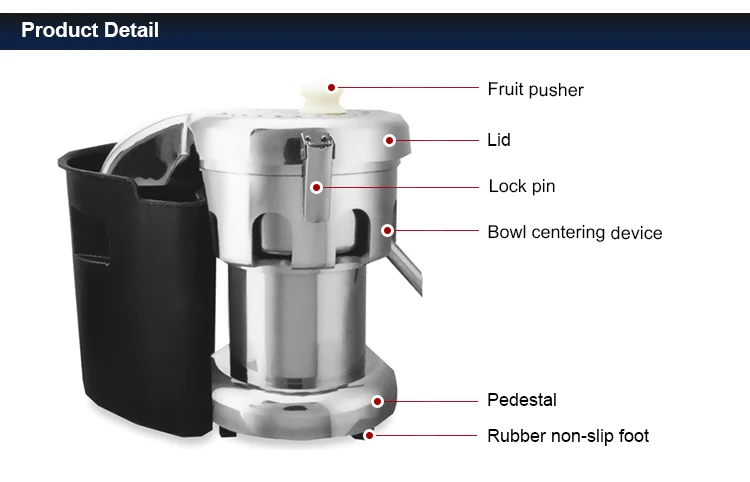 Product Detail

Fruit pusher

Lid

Lock pin

Bowl centering device

Pedestal

Rubber non-slip foot