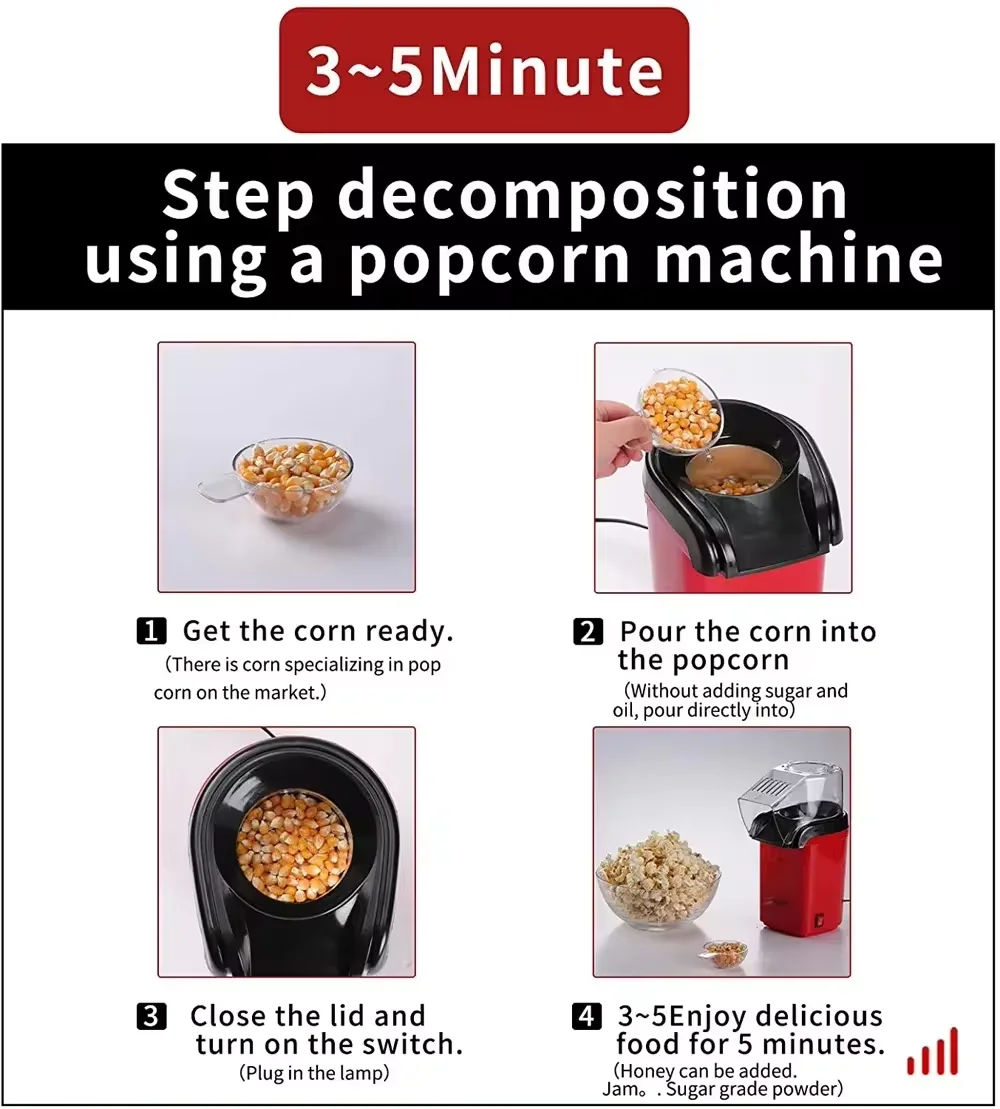 3~5Minute

Step decomposition using a popcorn machine

1 Get the corn ready.
(There is corn specializing in pop corn on the market.)

2 Pour the corn into the popcorn
(Without adding sugar and oil, pour directly into)

3 Close the lid and turn on the switch.
(Plug in the lamp)

4 3~5Enjoy delicious food for 5 minutes.
(Honey can be added. Jam。. Sugar grade powder)