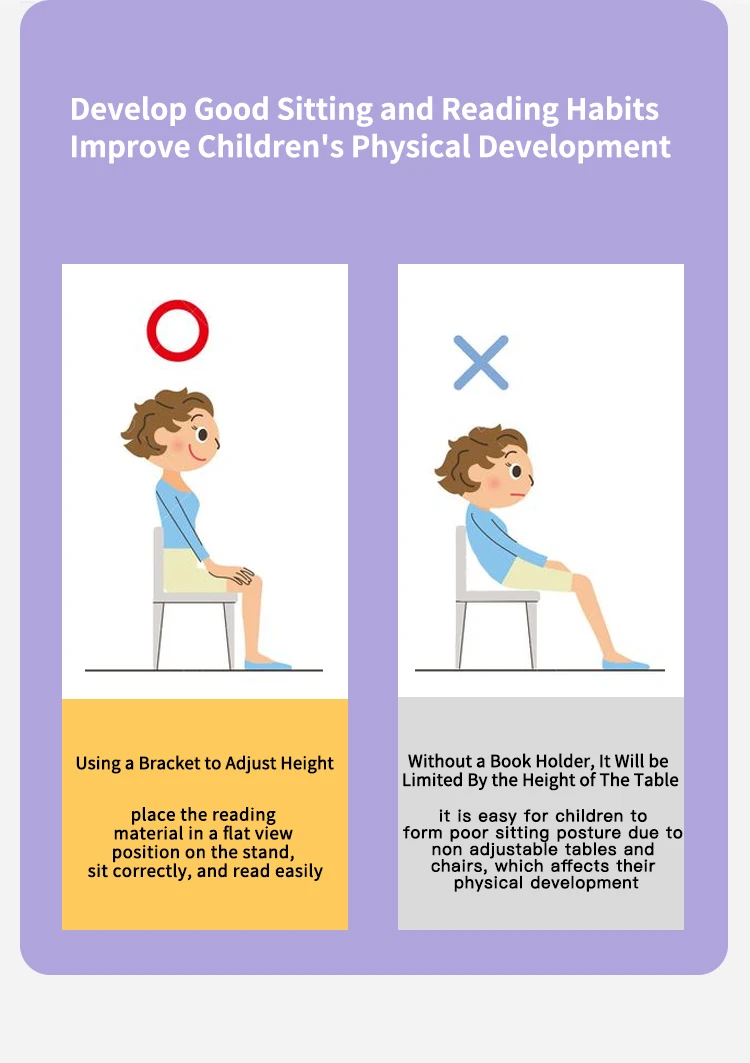 Develop Good Sitting and Reading Habits
Improve Children's Physical Development

Using a Bracket to Adjust Height

place the reading material in a flat view position on the stand, sit correctly, and read easily

Without a Book Holder, It Will be Limited By the Height of The Table

it is easy for children to form poor sitting posture due to non adjustable tables and chairs, which affects their physical development