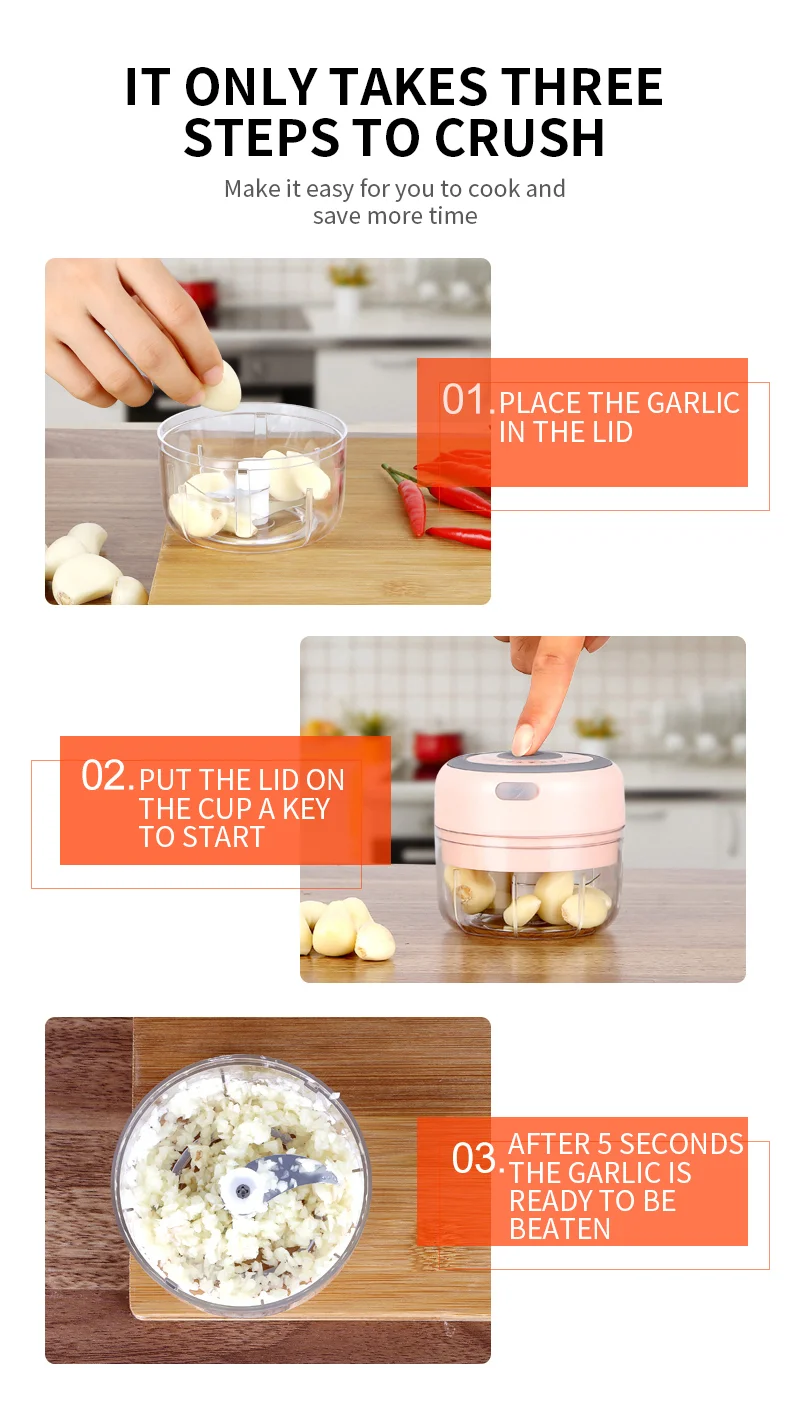 IT ONLY TAKES THREE STEPS TO CRUSH

Make it easy for you to cook and save more time

01. PLACE THE GARLIC IN THE LID

02. PUT THE LID ON THE CUP A KEY TO START

03. AFTER 5 SECONDS THE GARLIC IS READY TO BE BEATEN