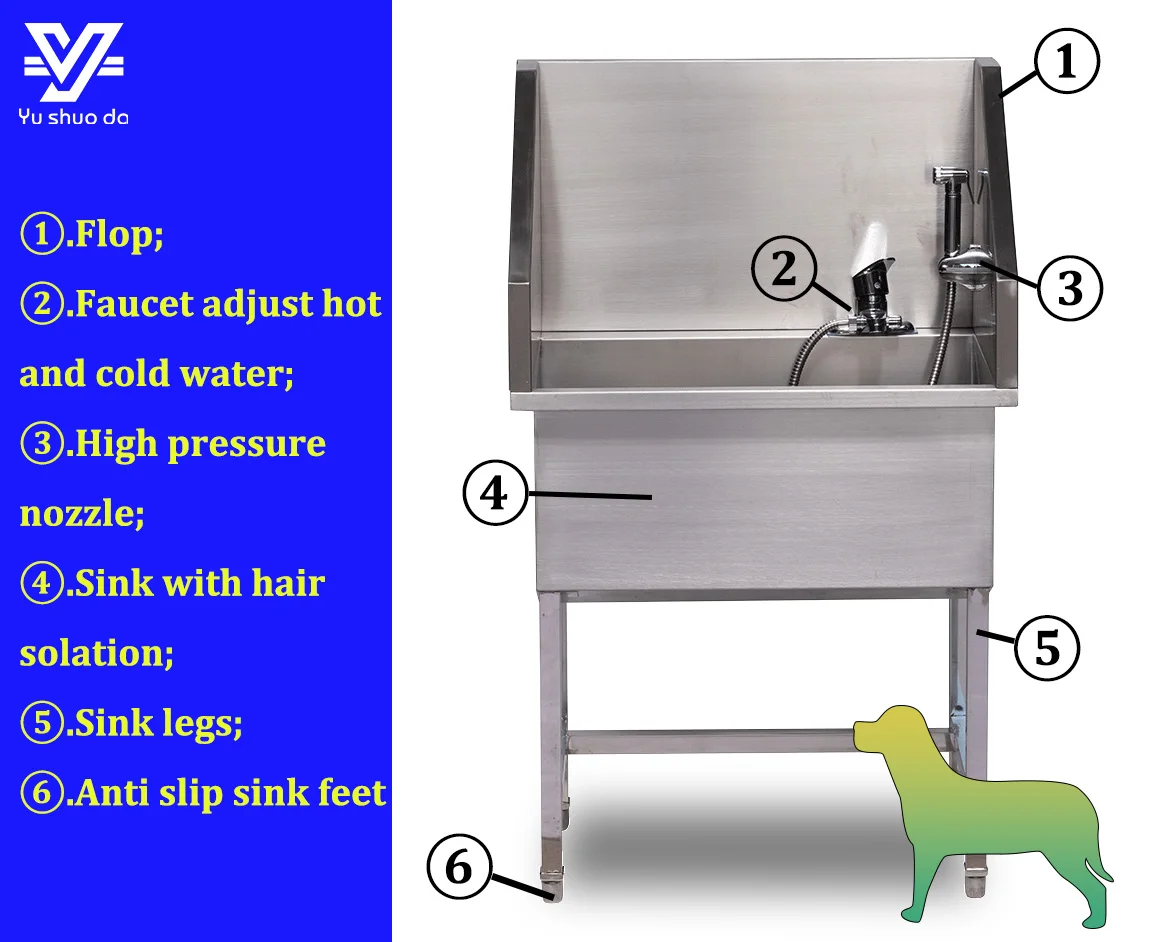 Yu shuo da

①.Flop;

②.Faucet adjust hot and cold water;

③.High pressure nozzle;

④.Sink with hair solation;

⑤.Sink legs;

⑥.Anti slip sink feet

1
2
3
4
5
6