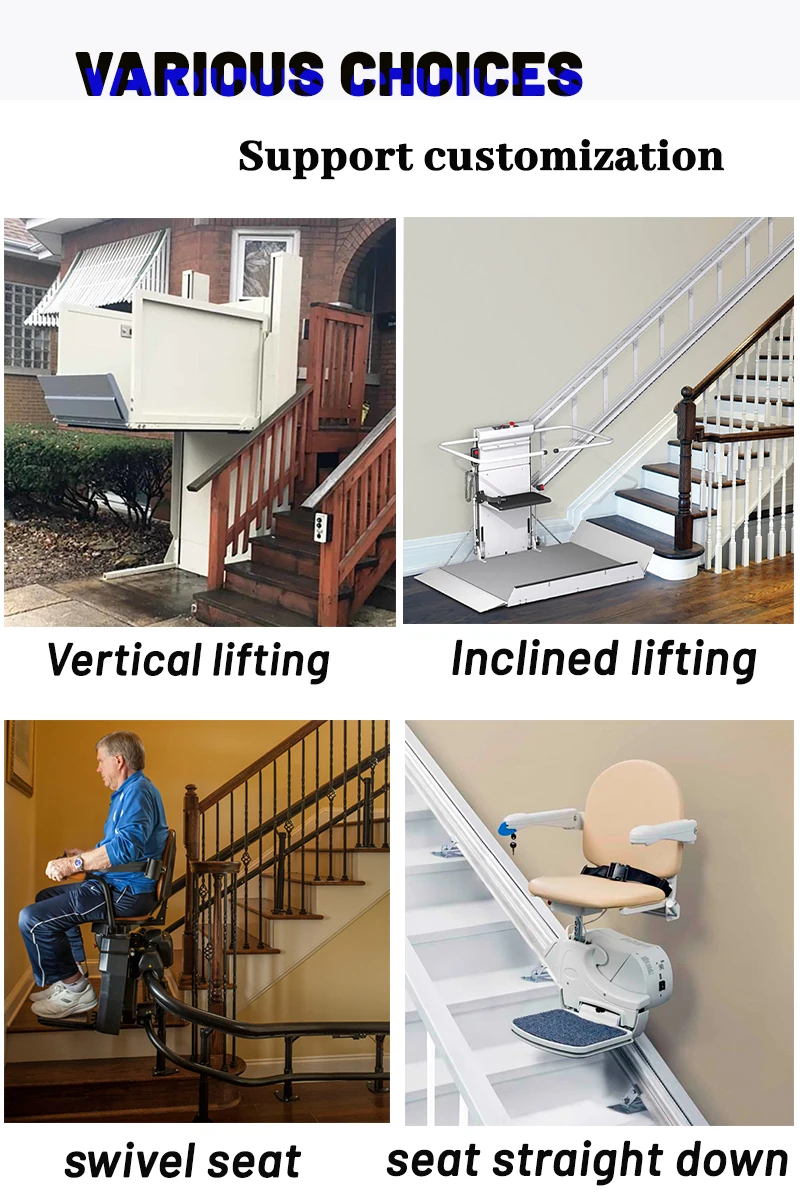 VARIOUS CHOICES

Support customization

Vertical lifting

Inclined lifting

swivel seat

seat straight down