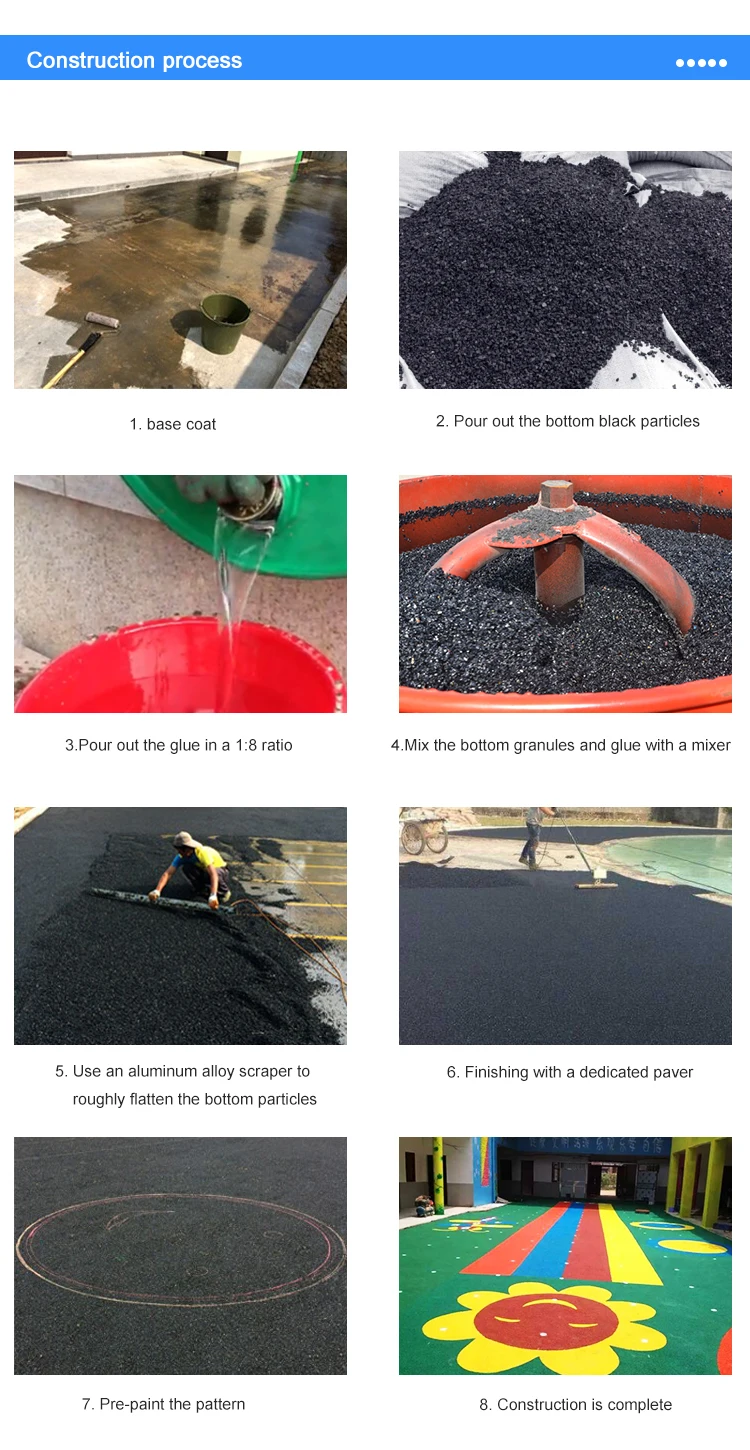 Construction process

1. base coat

2. Pour out the bottom black particles

3.Pour out the glue in a 1:8 ratio

4.Mix the bottom granules and glue with a mixer

5. Use an aluminum alloy scraper to roughly flatten the bottom particles

6. Finishing with a dedicated paver

7. Pre-paint the pattern

8. Construction is complete