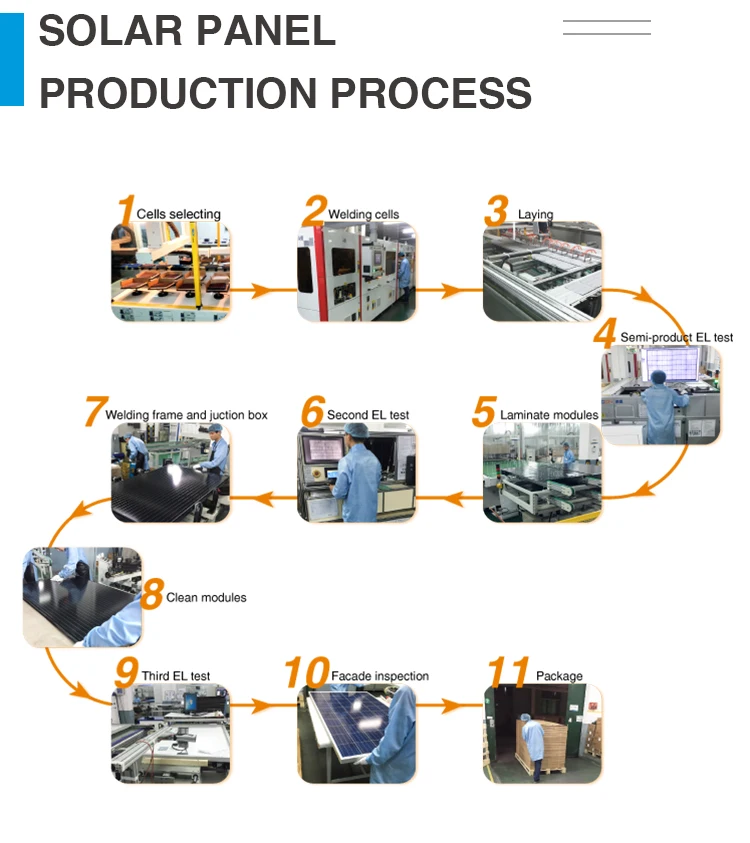 SOLAR PANEL
PRODUCTION PROCESS

1 Cells selecting

2 Welding cells

3 Laying

4 Semi-product EL test

5 Laminate modules

6 Second EL test

7 Welding frame and juction box

8 Clean modules

9 Third EL test

10 Facade inspection

11 Package